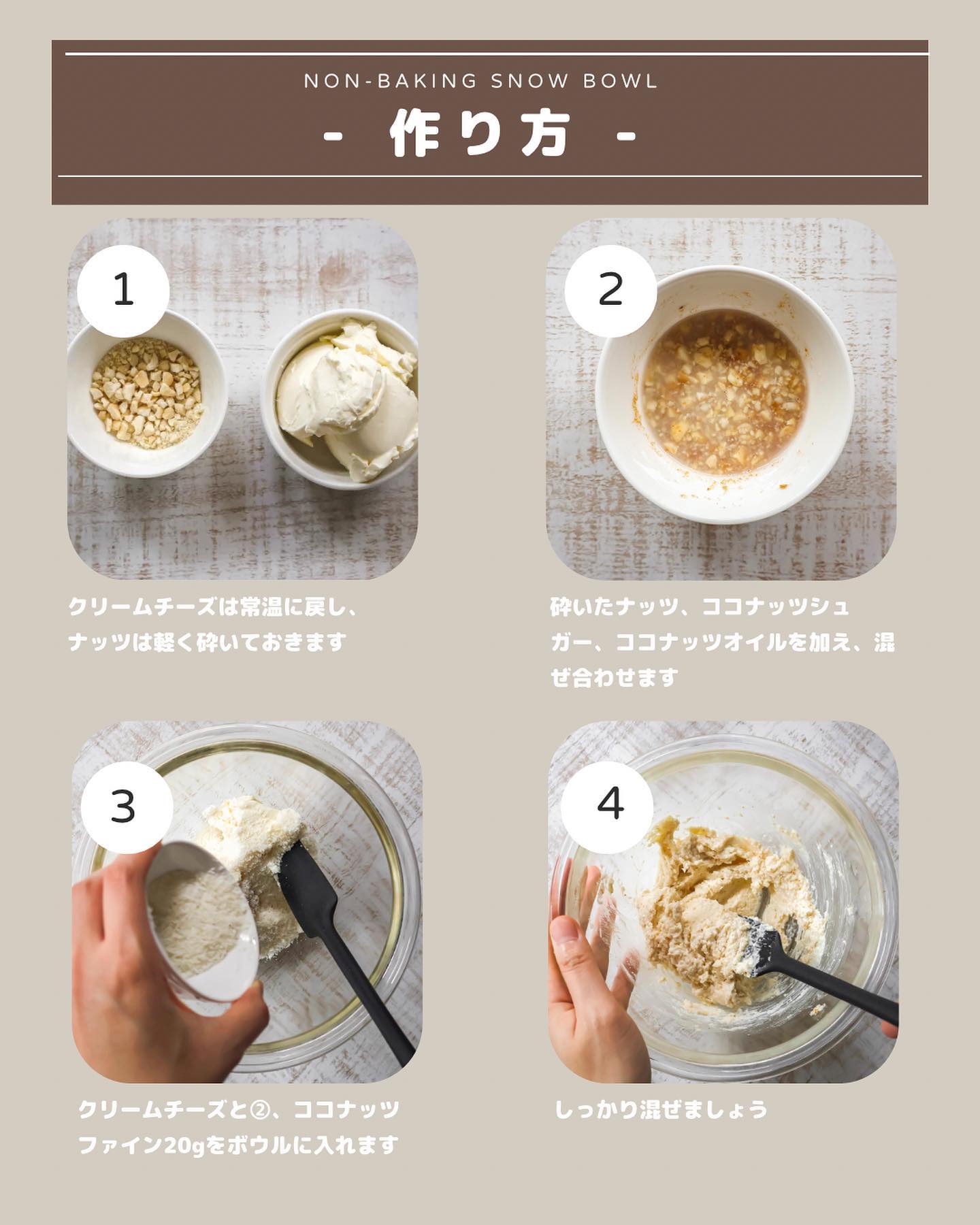 NON-BAKING SNOW BOWL

- 作り方 -

1

クリームチーズは常温に戻し、ナッツは軽く砕いておきます

2

砕いたナッツ、ココナッツシュガー、ココナッツオイルを加え、混ぜ合わせます

3

クリームチーズと②、ココナッツファイン20gをボウルに入れます

4

しっかり混ぜましょう