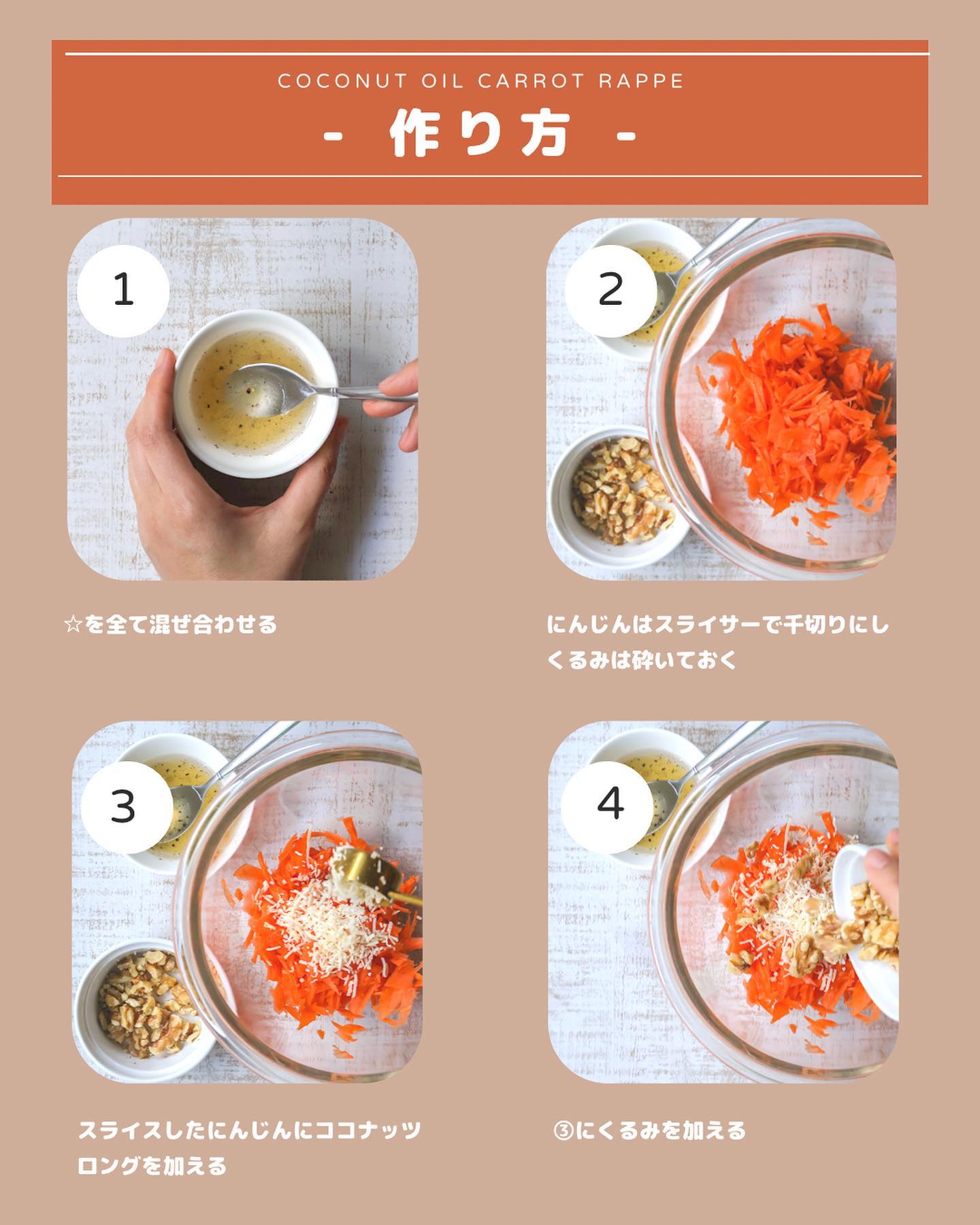 COCONUT OIL CARROT RAPPE

- 作り方 -

1

☆を全て混ぜ合わせる

2

にんじんはスライサーで千切りにし くるみは砕いておく

3

スライスしたにんじんにココナッツロングを加える

4

③にくるみを加える