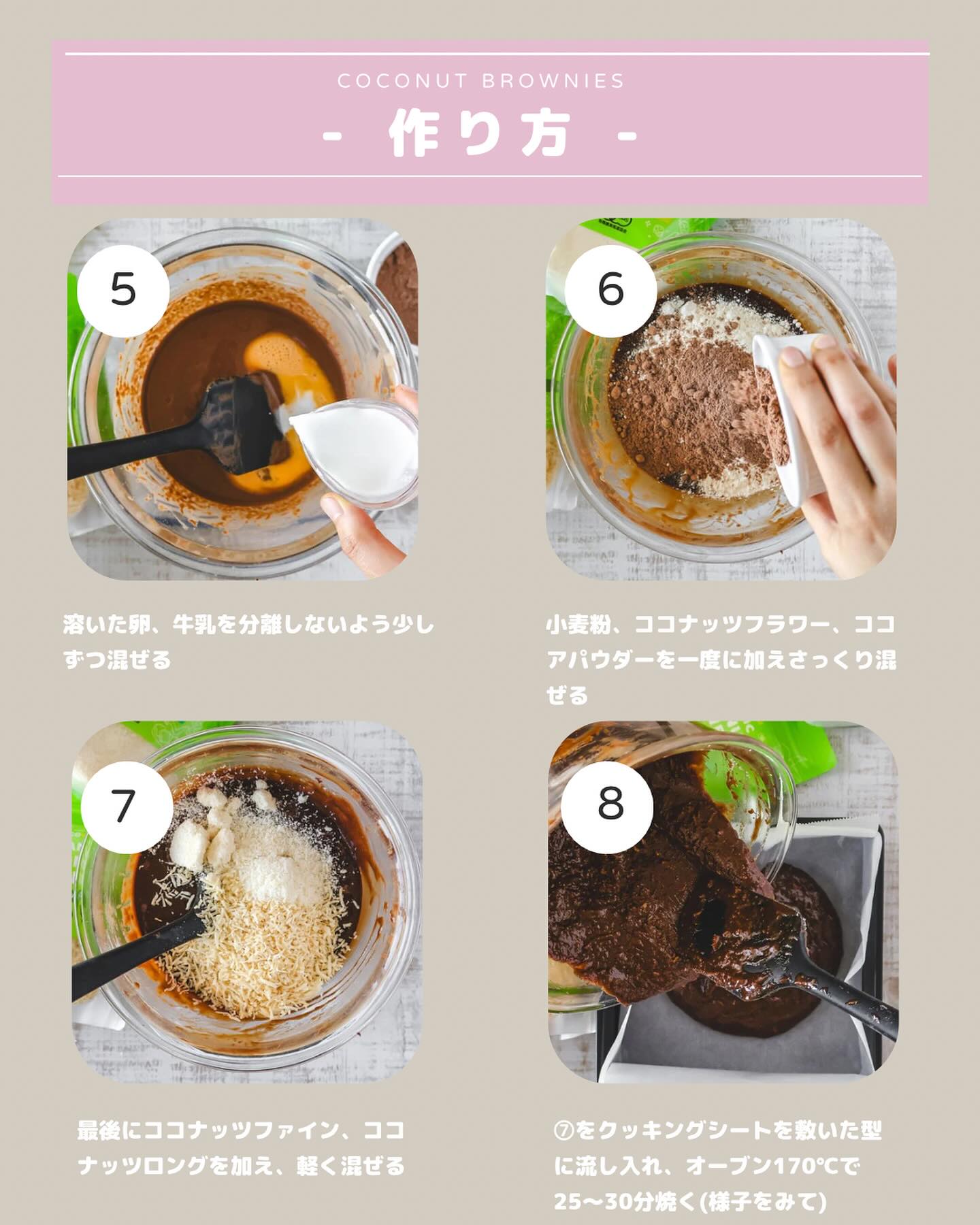 COCONUT BROWNIES

- 作り方 -

5

溶いた卵、牛乳を分離しないよう少しずつ混ぜる

6

小麦粉、ココナッツフラワー、ココアパウダーを一度に加えさっくり混ぜる

7

最後にココナッツファイン、ココナッツロングを加え、軽く混ぜる

8

⑦をクッキングシートを敷いた型に流し入れ、オーブン170℃で25〜30分焼く(様子をみて)