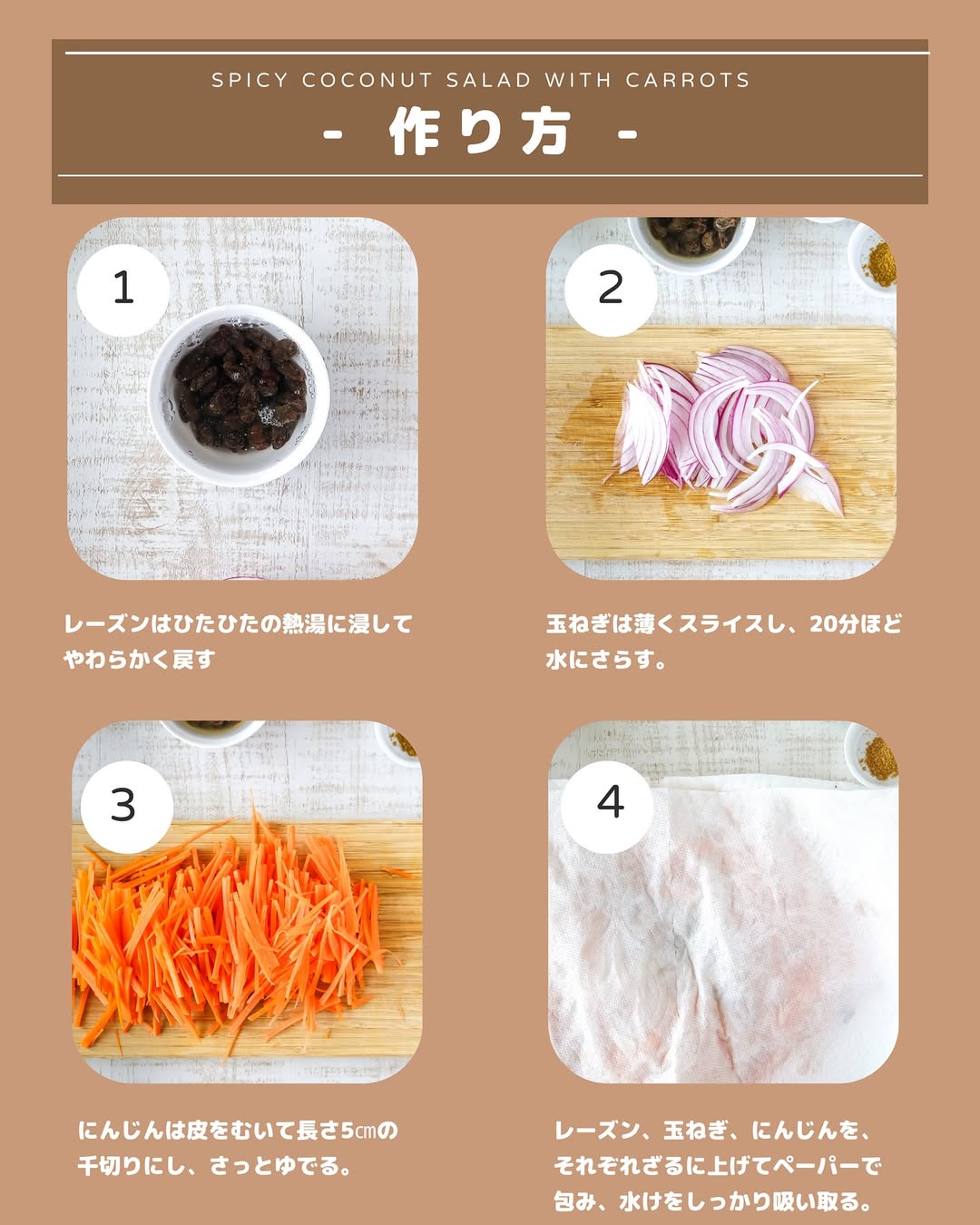 SPICY COCONUT SALAD WITH CARROTS

- 作り方 -

1

レーズンはひたひたの熱湯に浸してやわらかく戻す

2

玉ねぎは薄くスライスし、20分ほど水にさらす。

3

にんじんは皮をむいて長さ5㎝の千切りにし、さっとゆでる。

4

レーズン、玉ねぎ、にんじんを、それぞれざるに上げてペーパーで包み、水けをしっかり吸い取る。