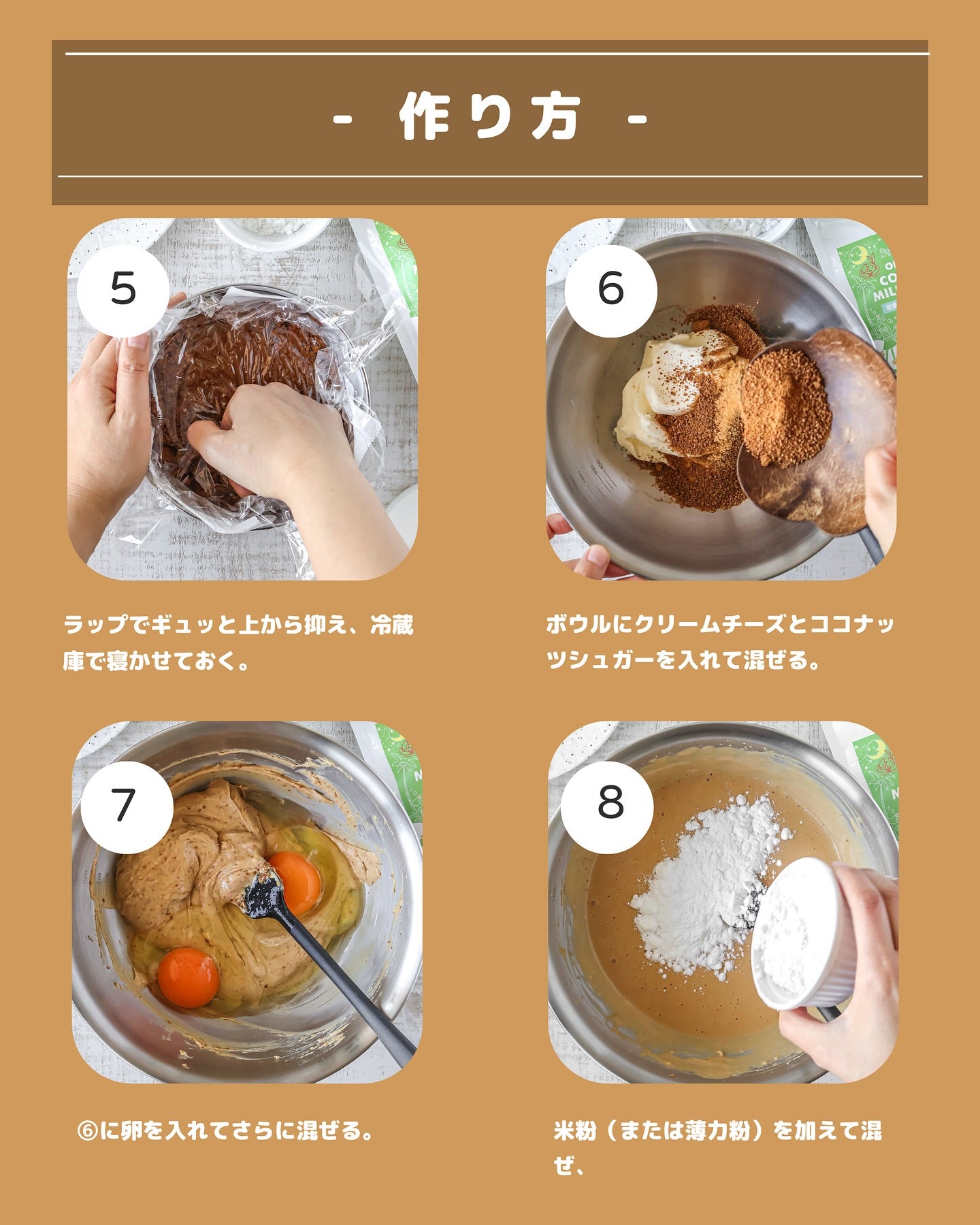 - 作り方 -

5

ラップでギュッと上から抑え、冷蔵庫で寝かせておく。

6

ボウルにクリームチーズとココナッツシュガーを入れて混ぜる。

7

⑥に卵を入れてさらに混ぜる。

8

米粉（または薄力粉）を加えて混ぜ、