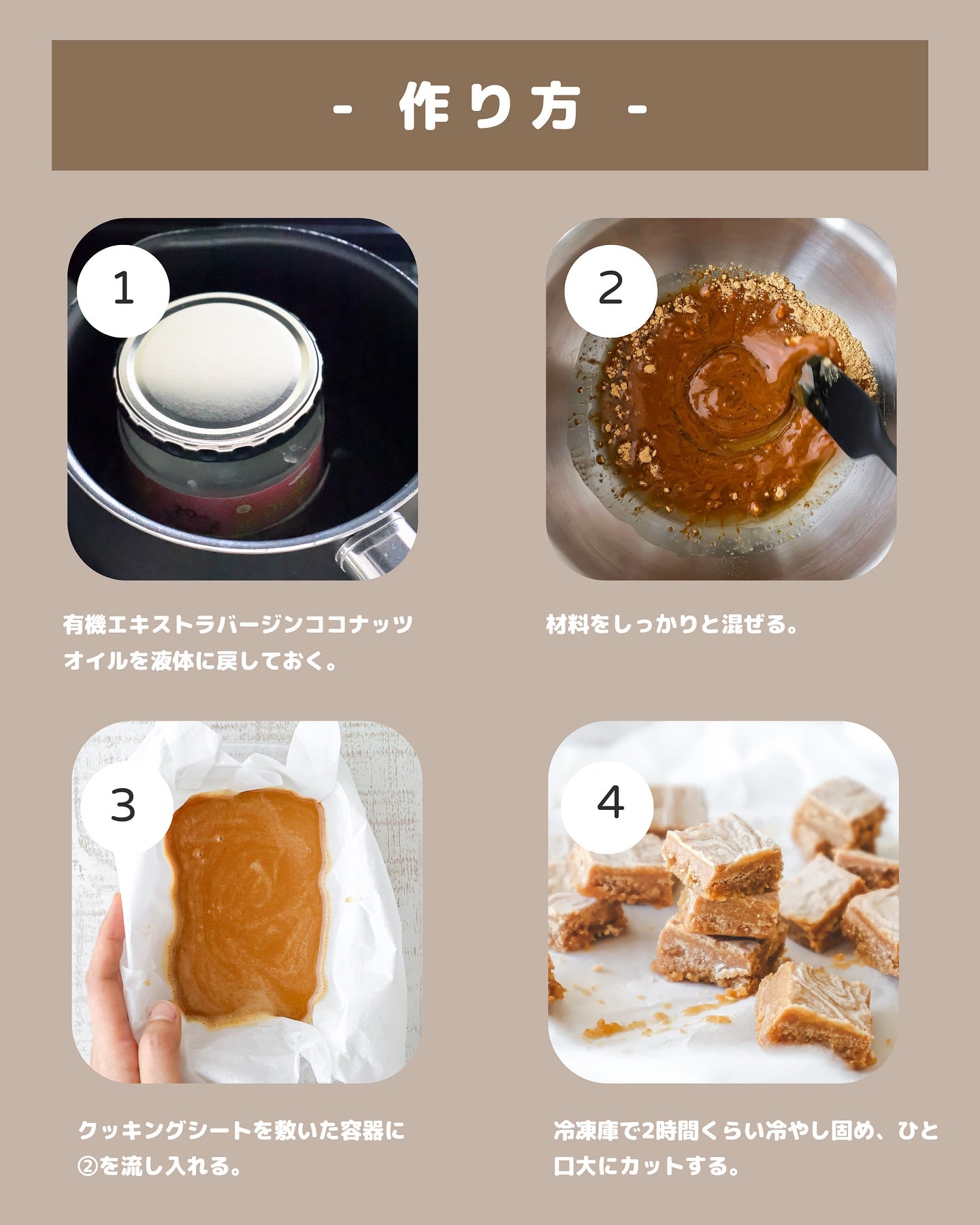 - 作り方 -

1

有機エキストラバージンココナッツオイルを液体に戻しておく。

2

材料をしっかりと混ぜる。

3

クッキングシートを敷いた容器に②を流し入れる。

4

冷凍庫で2時間くらい冷やし固め、ひと口大にカットする。