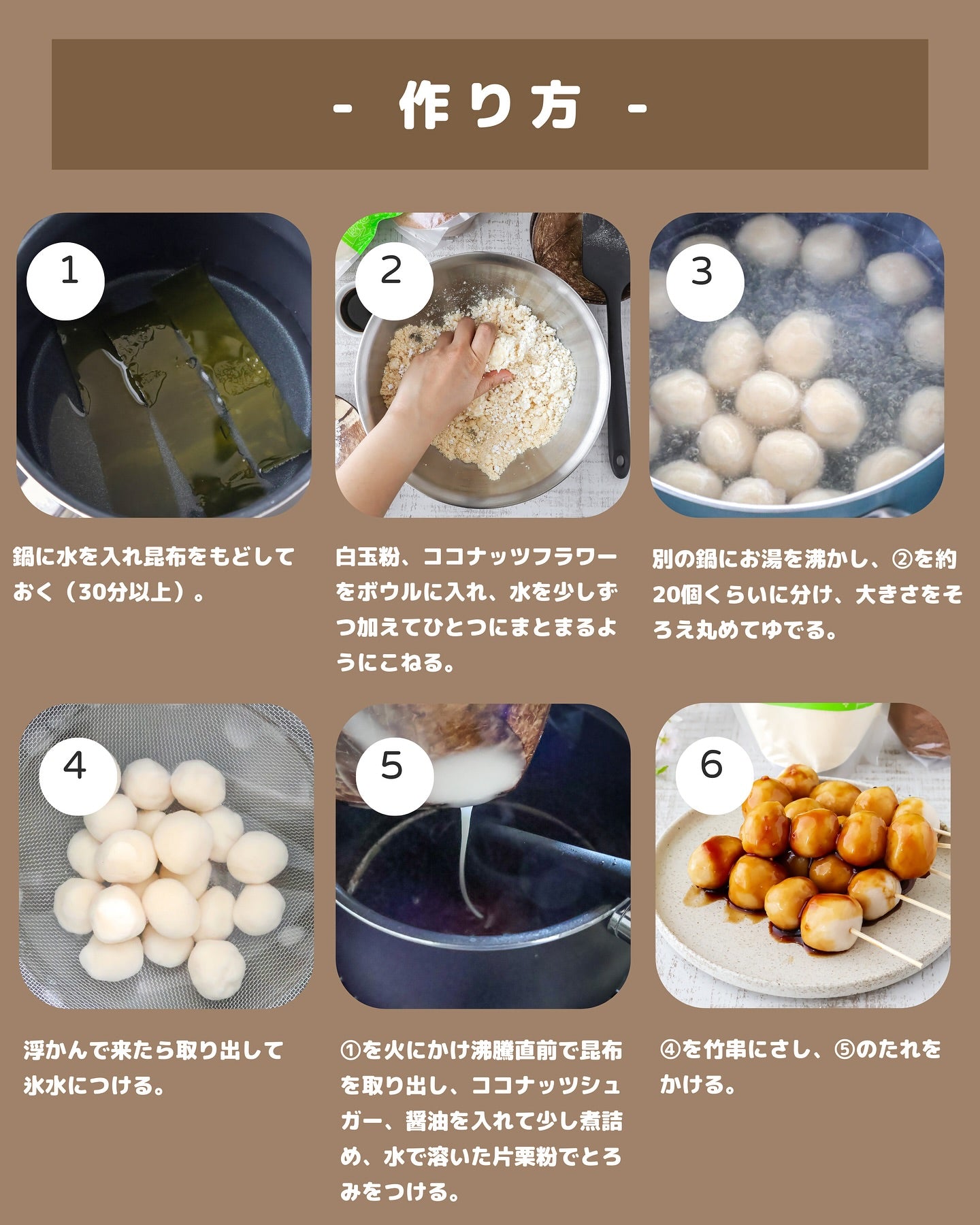 - 作り方 -

1

鍋に水を入れ昆布をもどしておく（30分以上）。

2

白玉粉、ココナッツフラワーをボウルに入れ、水を少しずつ加えてひとつにまとまるようにこねる。

3

別の鍋にお湯を沸かし、②を約20個くらいに分け、大きさをそろえ丸めてゆでる。

4

浮かんで来たら取り出して氷水につける。

5

①を火にかけ沸騰直前で昆布を取り出し、ココナッツシュガー、醤油を入れて少し煮詰め、水で溶いた片栗粉でとろみをつける。

6

④を竹串にさし、⑤のたれをかける。