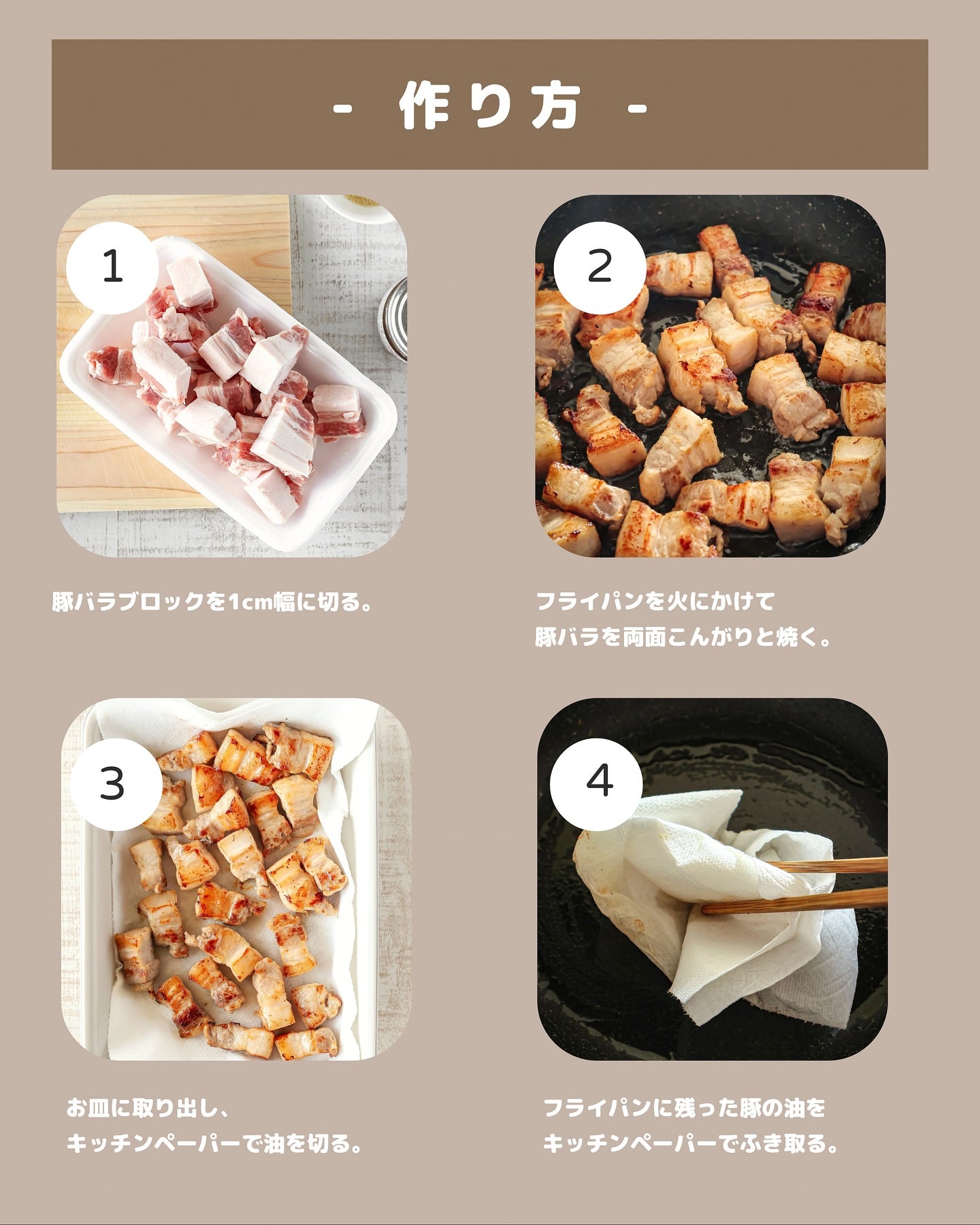 - 作り方 -

1

豚バラブロックを1cm幅に切る。

2

フライパンを火にかけて
豚バラを両面こんがりと焼く。

3

お皿に取り出し、
キッチンペーパーで油を切る。

4

フライパンに残った豚の油を
キッチンペーパーでふき取る。