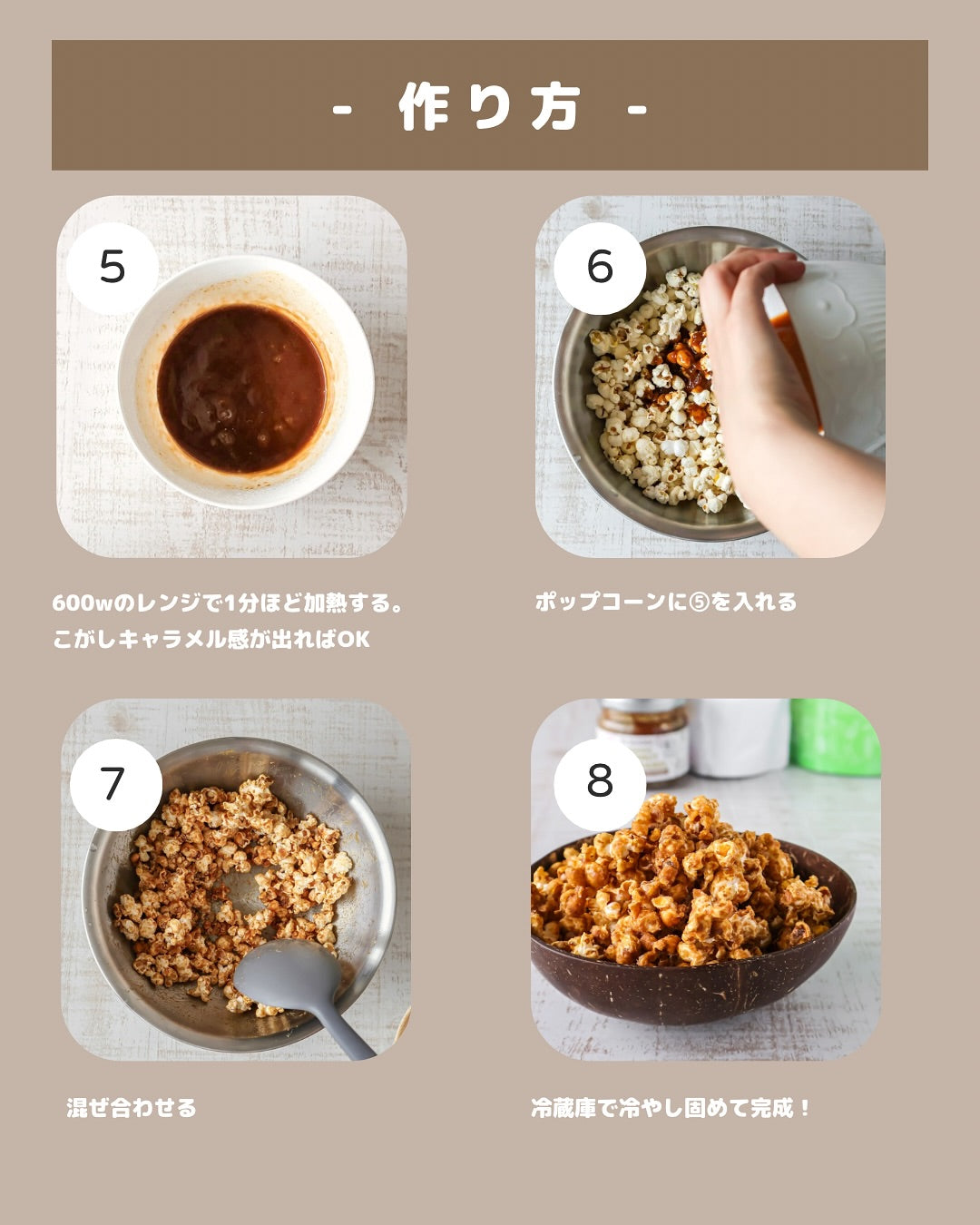 - 作り方 -

5

600wのレンジで1分ほど加熱する。
こがしキャラメル感が出ればOK

6

ポップコーンに⑤を入れる

7

混ぜ合わせる

8

冷蔵庫で冷やし固めて完成！