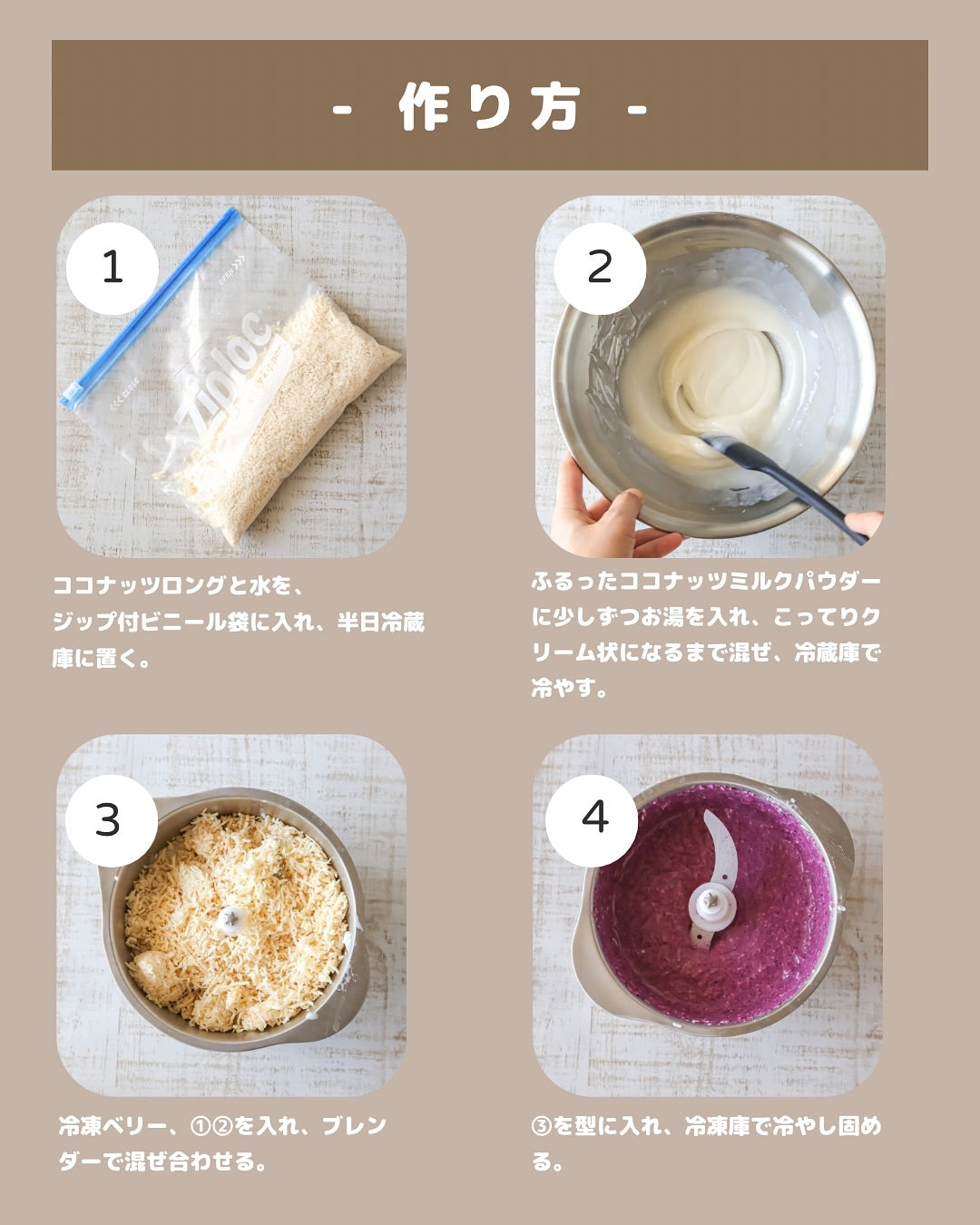 - 作り方 -

1

Ziploc

ココナッツロングと水を、ジップ付ビニール袋に入れ、半日冷蔵庫に置く。

2

ふるったココナッツミルクパウダーに少しずつお湯を入れ、こってりクリーム状になるまで混ぜ、冷蔵庫で冷やす。

3

冷凍ベリー、①②を入れ、ブレンダーで混ぜ合わせる。

4

③を型に入れ、冷凍庫で冷やし固める。