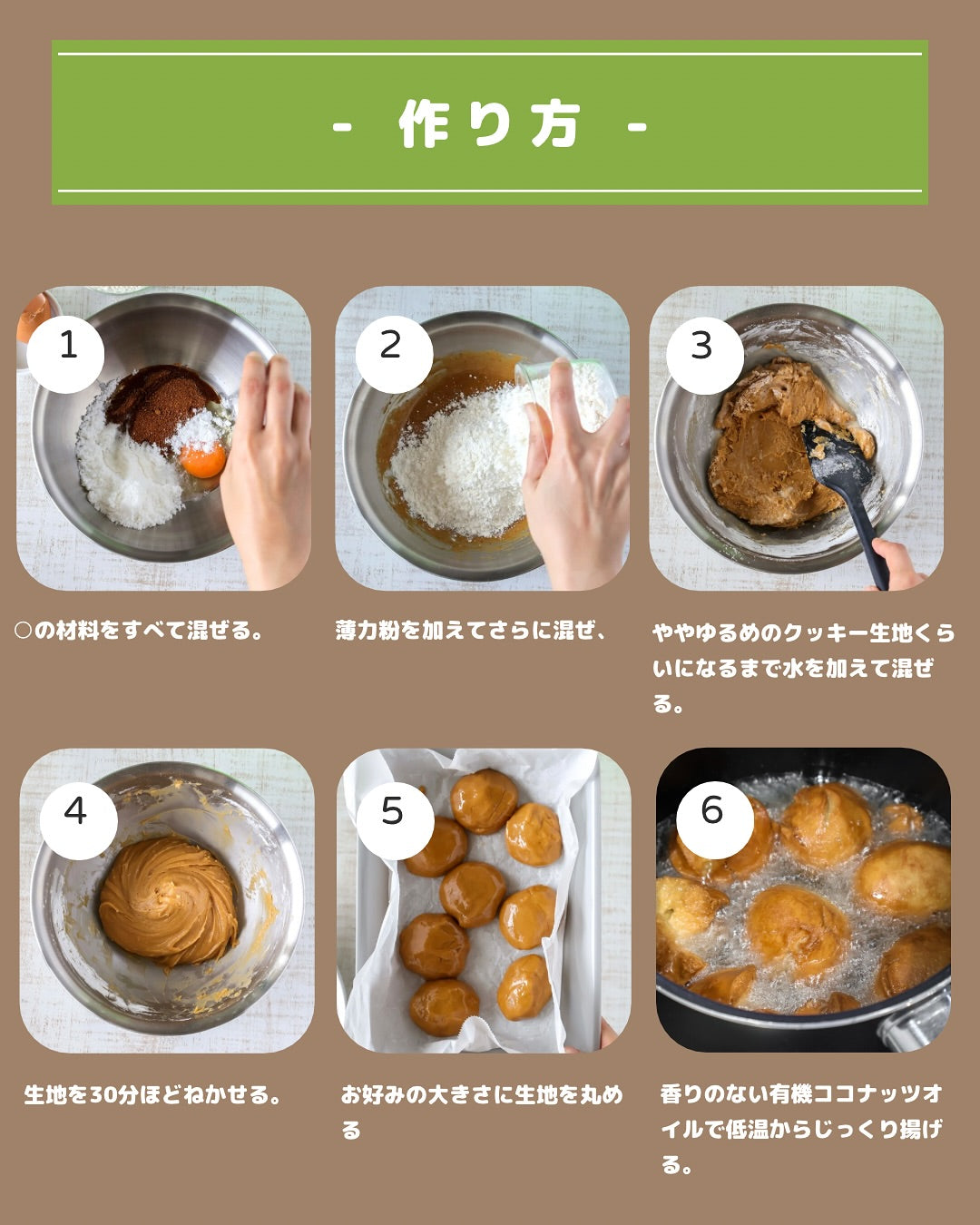 - 作り方 -

1

○の材料をすべて混ぜる。

2

薄力粉を加えてさらに混ぜ、

3

ややゆるめのクッキー生地くらいになるまで水を加えて混ぜる。

4

生地を30分ほどねかせる。

5

お好みの大きさに生地を丸める

6

香りのない有機ココナッツオイルで低温からじっくり揚げる。