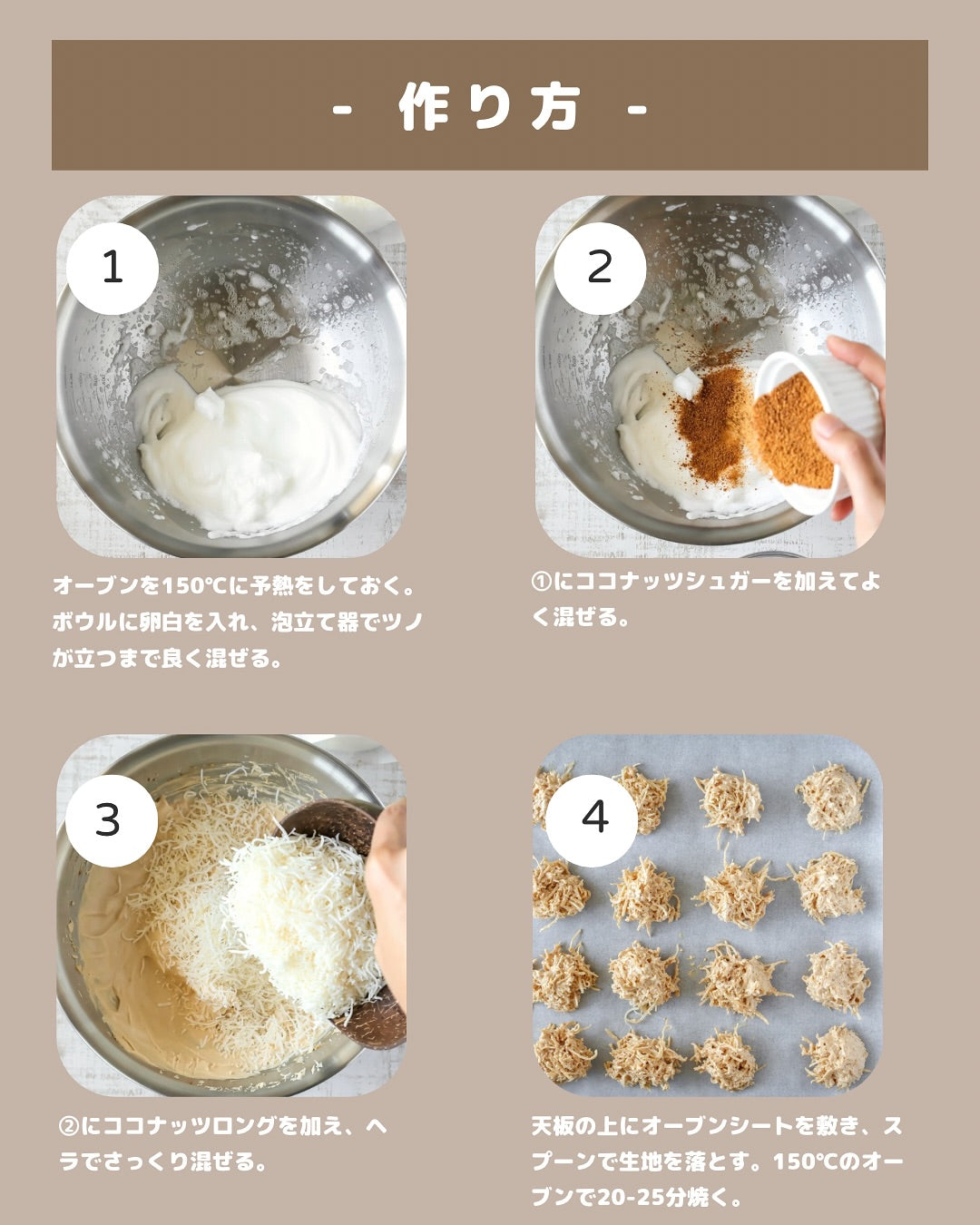 - 作り方 -

1

オーブンを150℃に予熱をしておく。ボウルに卵白を入れ、泡立て器でツノが立つまで良く混ぜる。

2

①にココナッツシュガーを加えてよく混ぜる。

3

②にココナッツロングを加え、ヘラでさっくり混ぜる。

4

天板の上にオーブンシートを敷き、スプーンで生地を落とす。150℃のオーブンで20-25分焼く。