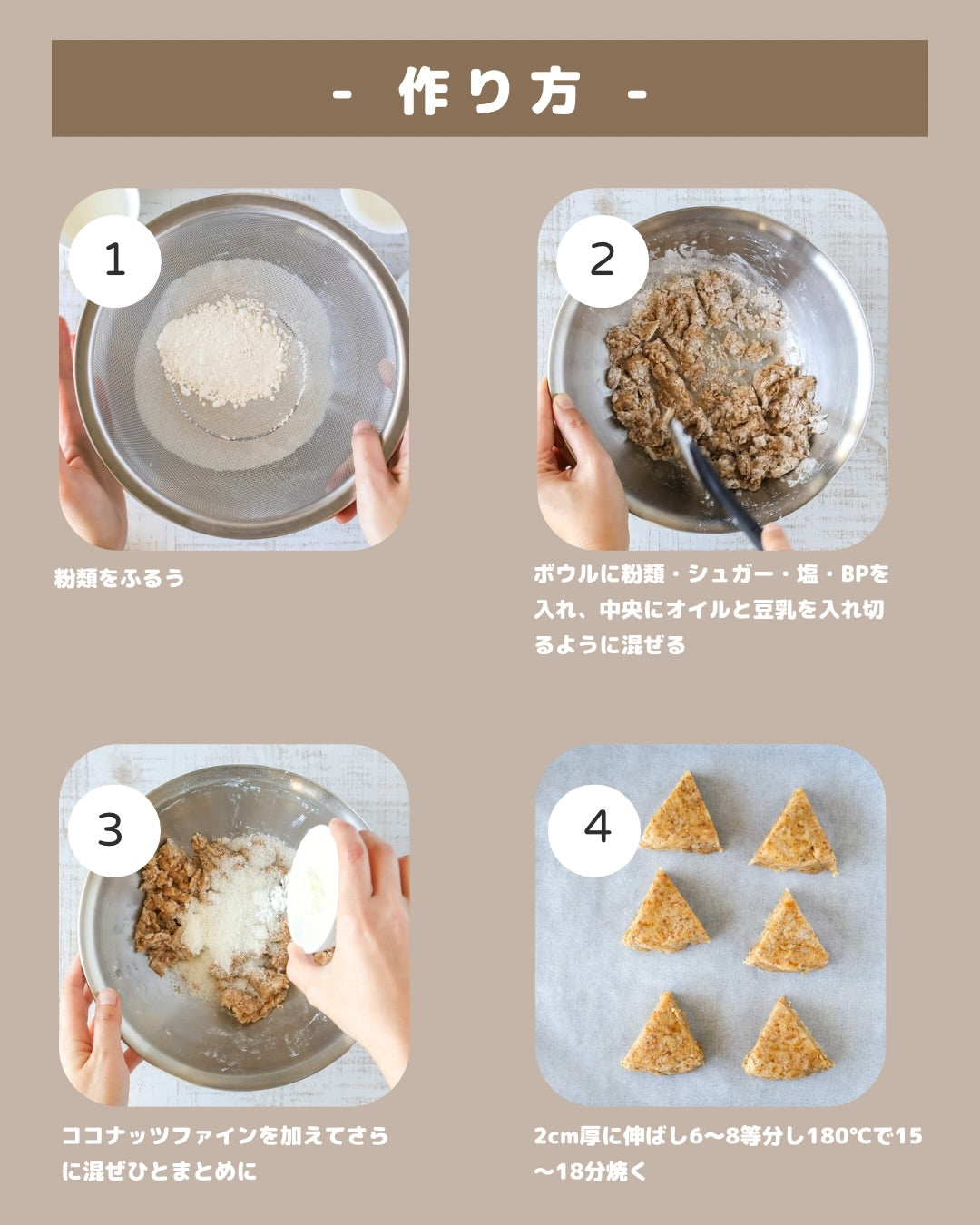 - 作り方 -

1

粉類をふるう

2

ボウルに粉類・シュガー・塩・BPを入れ、中央にオイルと豆乳を入れ切るように混ぜる

3

ココナッツファインを加えてさらに混ぜひとまとめに

4

2cm厚に伸ばし6〜8等分し180℃で15〜18分焼く