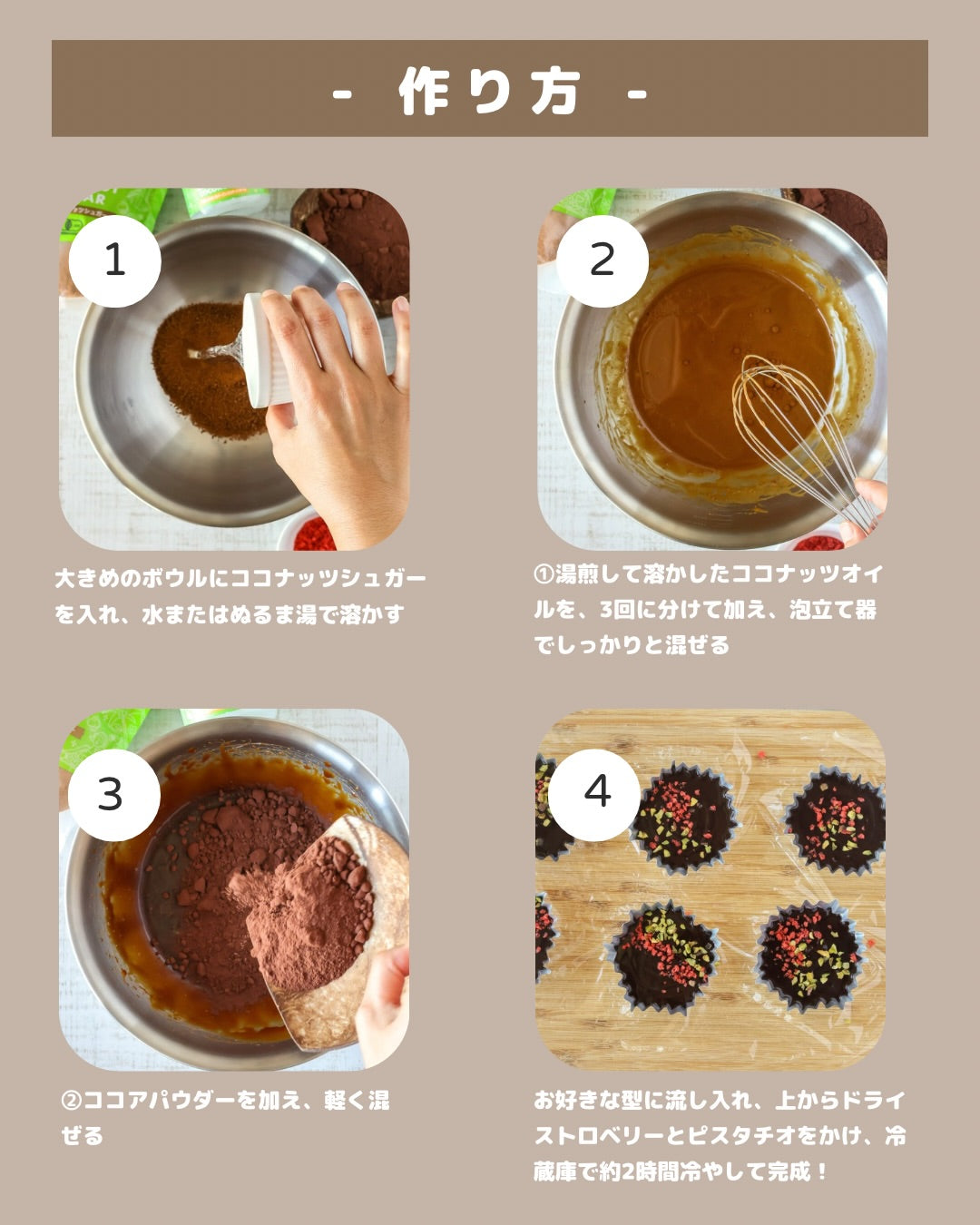 - 作り方 -

1

大きめのボウルにココナッツシュガーを入れ、水またはぬるま湯で溶かす

2

①湯煎して溶かしたココナッツオイルを、3回に分けて加え、泡立て器でしっかりと混ぜる

3

②ココアパウダーを加え、軽く混ぜる

4

お好きな型に流し入れ、上からドライストロベリーとピスタチオをかけ、冷蔵庫で約2時間冷やして完成！