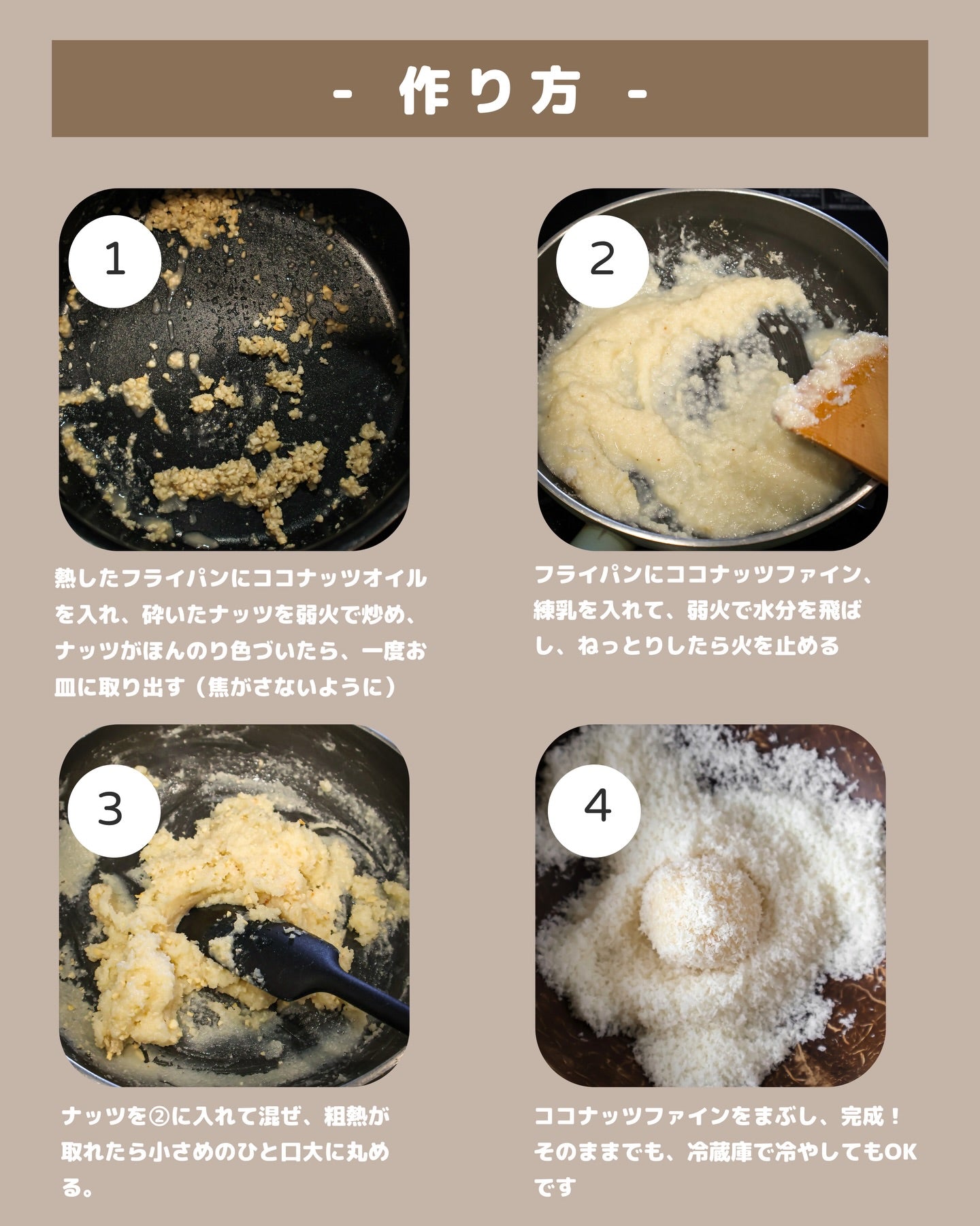 - 作り方 -

1

熱したフライパンにココナッツオイルを入れ、砕いたナッツを弱火で炒め、ナッツがほんのり色づいたら、一度お皿に取り出す（焦がさないように）

2

フライパンにココナッツファイン、練乳を入れて、弱火で水分を飛ばし、ねっとりしたら火を止める

3

ナッツを②に入れて混ぜ、粗熱が取れたら小さめのひと口大に丸める。

4

ココナッツファインをまぶし、完成！そのままでも、冷蔵庫で冷やしてもOKです