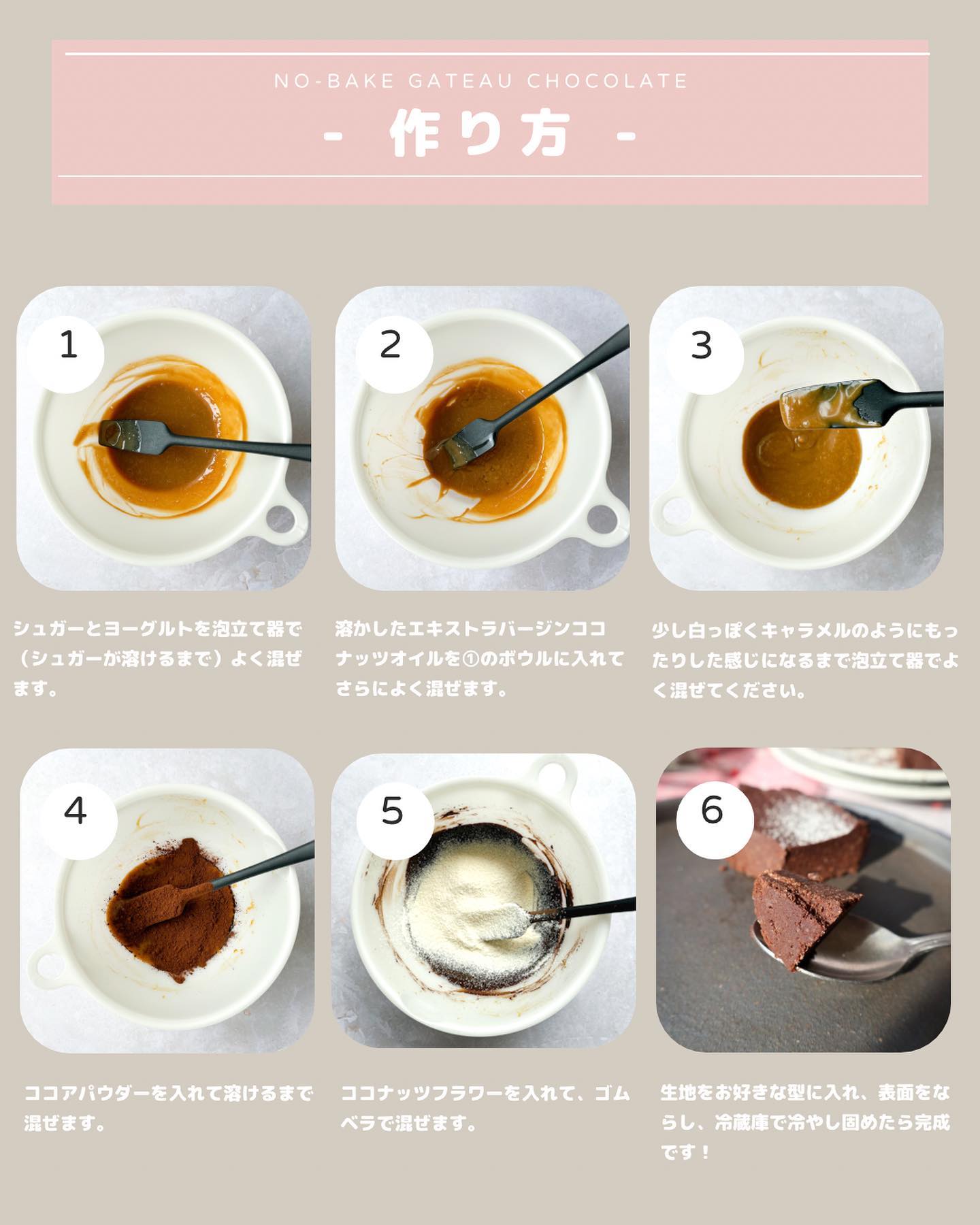 NO-BAKE GATEAU CHOCOLATE

- 作り方 -

1

シュガーとヨーグルトを泡立て器で（シュガーが溶けるまで）よく混ぜます。

2

溶かしたエキストラバージンココナッツオイルを①のボウルに入れてさらによく混ぜます。

3

少し白っぽくキャラメルのようにもったりした感じになるまで泡立て器でよく混ぜてください。

4

ココアパウダーを入れて溶けるまで混ぜます。

5

ココナッツフラワーを入れて、ゴムベラで混ぜます。

6

生地をお好きな型に入れ、表面をならし、冷蔵庫で冷やし固めたら完成です！