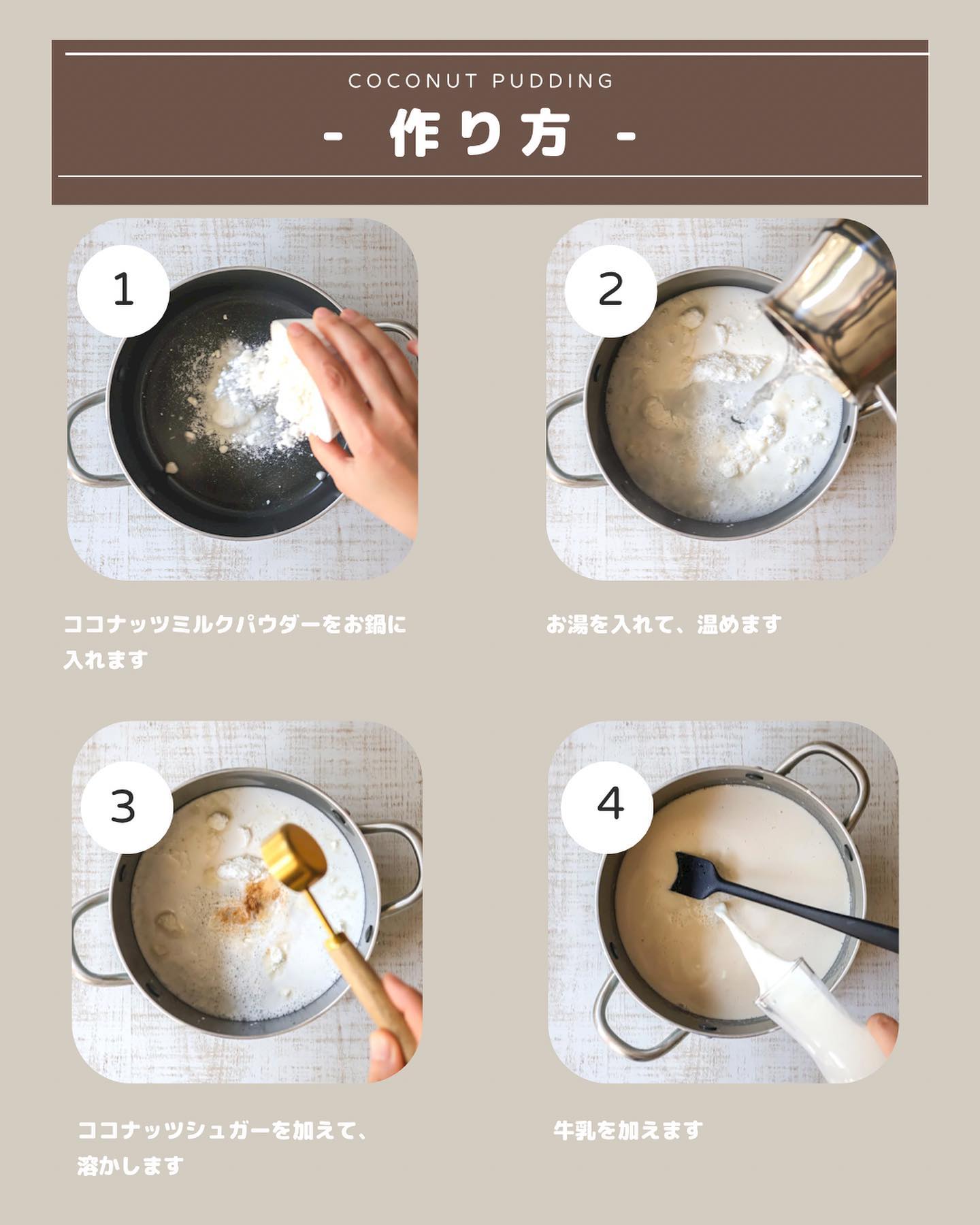 COCONUT PUDDING

- 作り方 -

1

ココナッツミルクパウダーをお鍋に入れます

2

お湯を入れて、温めます

3

ココナッツシュガーを加えて、溶かします

4

牛乳を加えます