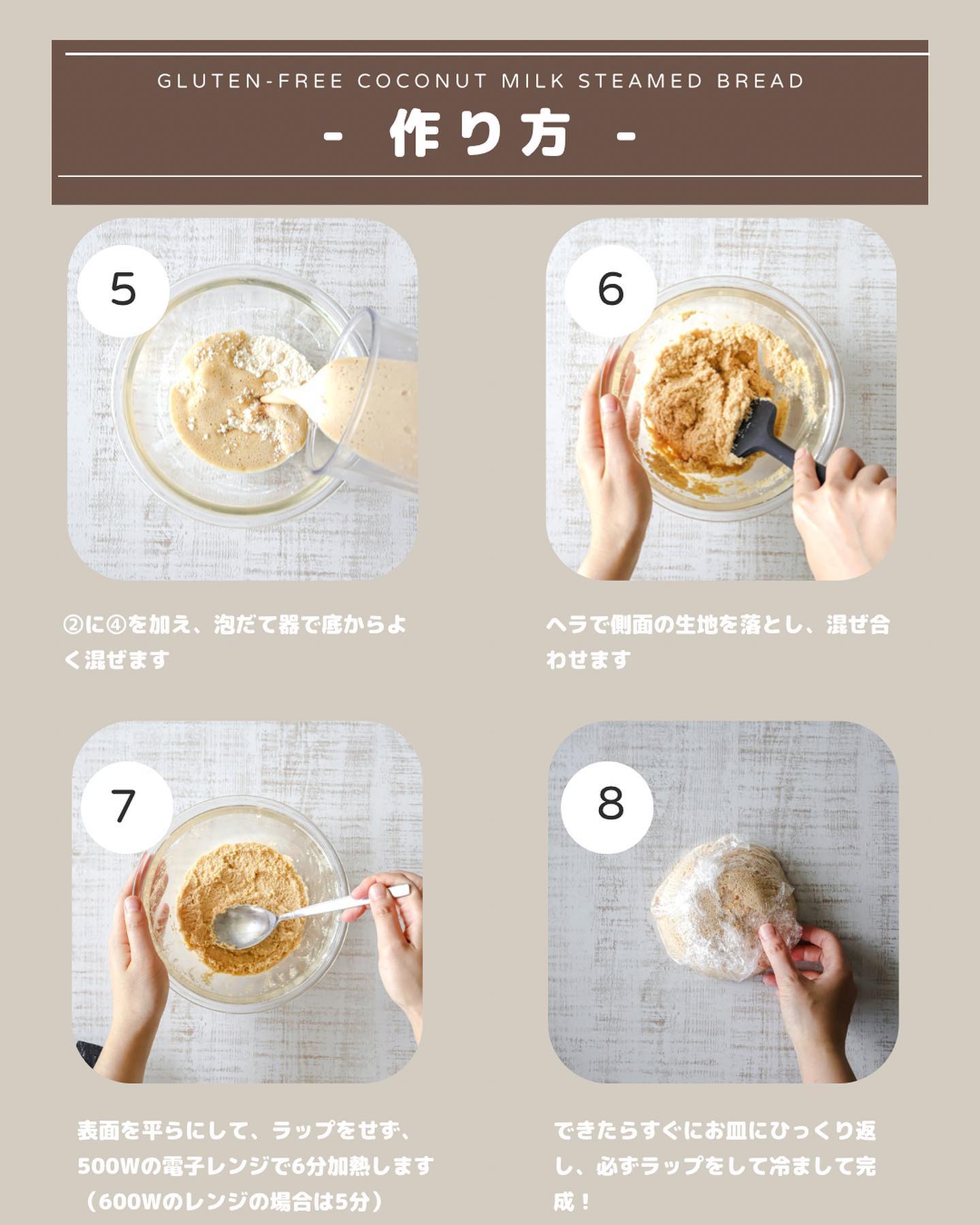 GLUTEN-FREE COCONUT MILK STEAMED BREAD
- 作り方 -

5

②に④を加え、泡だて器で底からよく混ぜます

6

ヘラで側面の生地を落とし、混ぜ合わせます

7

表面を平らにして、ラップをせず、500Wの電子レンジで6分加熱します（600Wのレンジの場合は5分）

8

できたらすぐにお皿にひっくり返し、必ずラップをして冷まして完成！