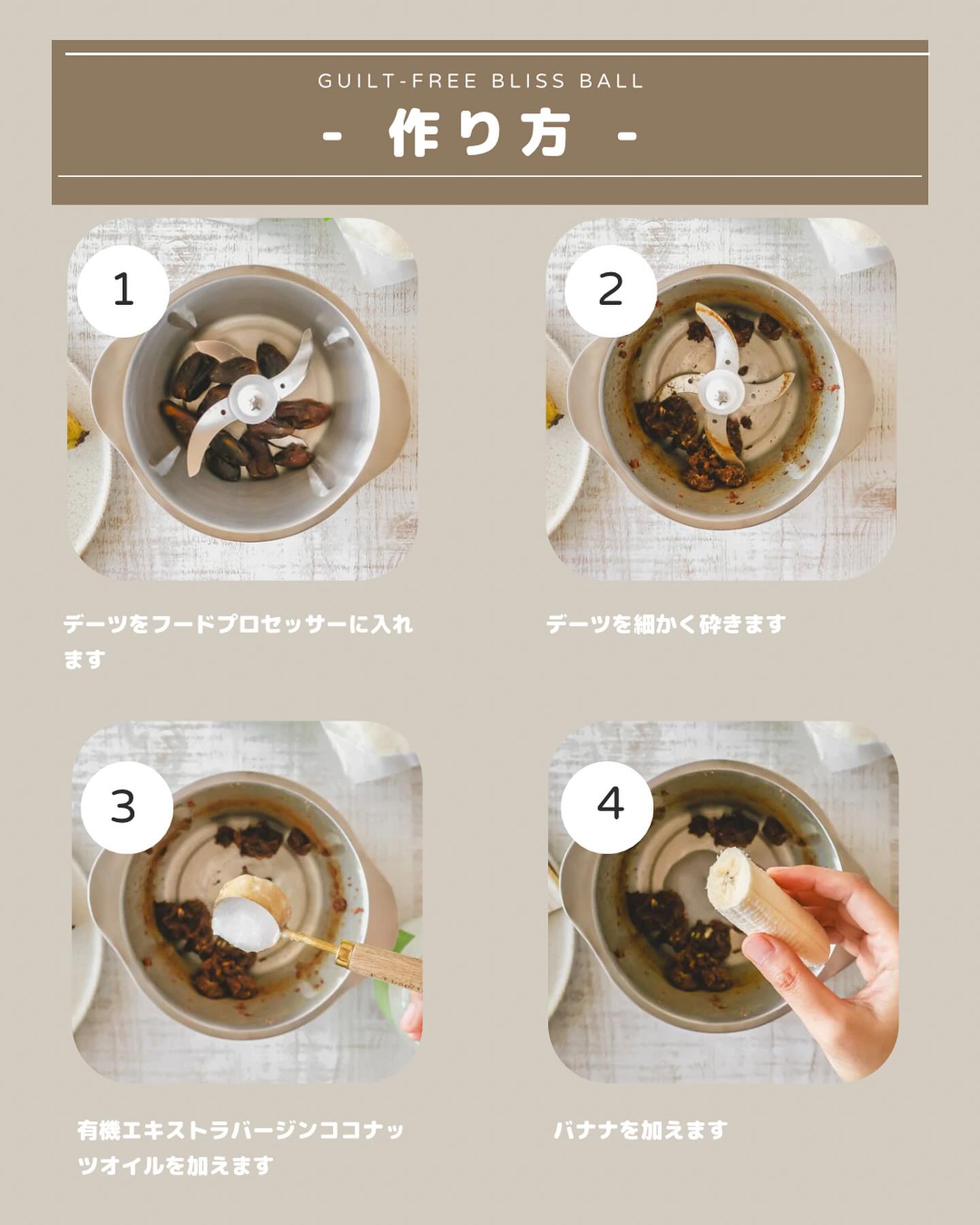 GUILT-FREE BLISS BALL

- 作り方 -

1

デーツをフードプロセッサーに入れます

2

デーツを細かく砕きます

3

有機エキストラバージンココナッツオイルを加えます

4

バナナを加えます