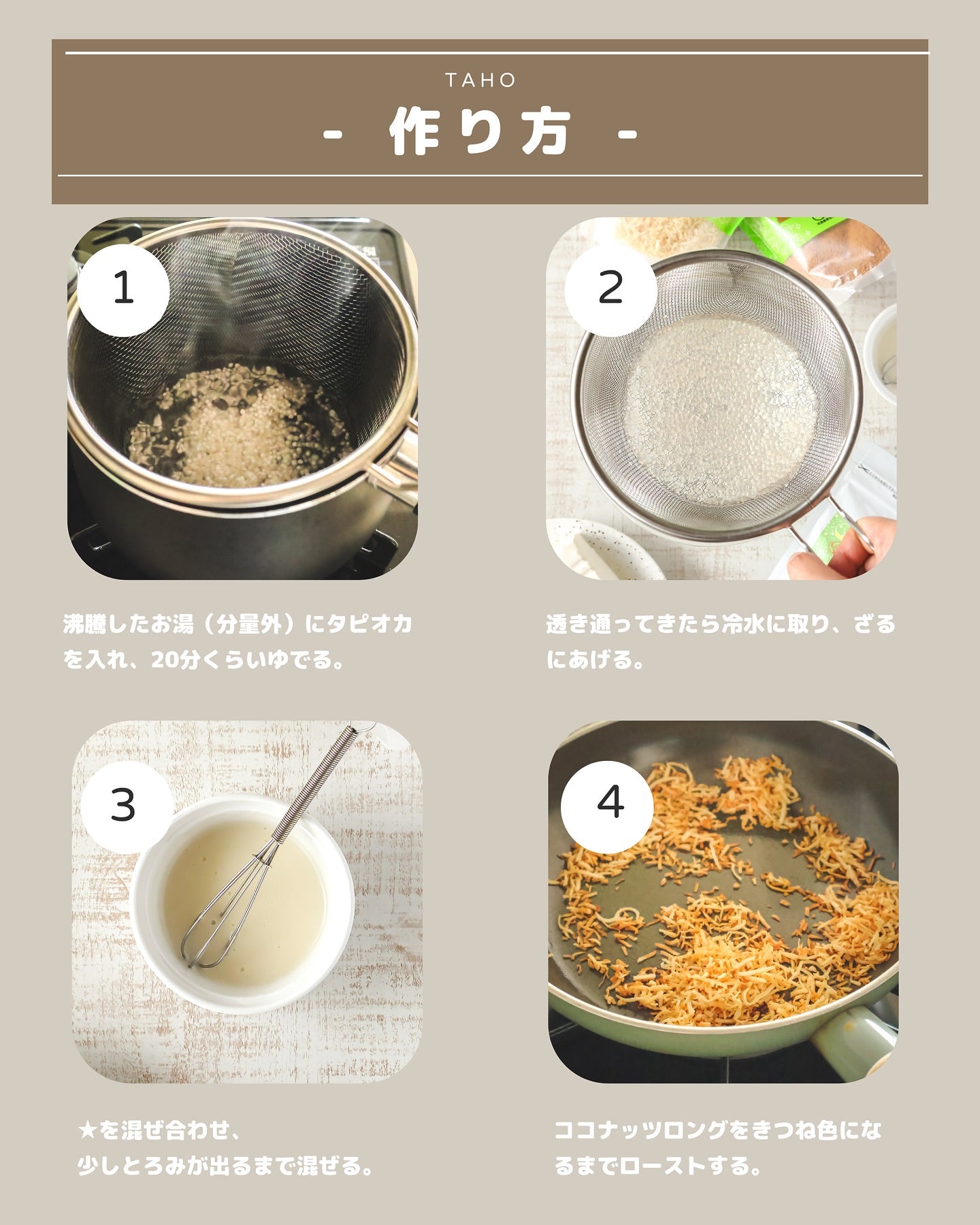 TAHO

- 作り方 -

1

沸騰したお湯（分量外）にタピオカを入れ、20分くらいゆでる。

2

透き通ってきたら冷水に取り、ざるにあげる。

3

★を混ぜ合わせ、
少しとろみが出るまで混ぜる。

4

ココナッツロングをきつね色になるまでローストする。