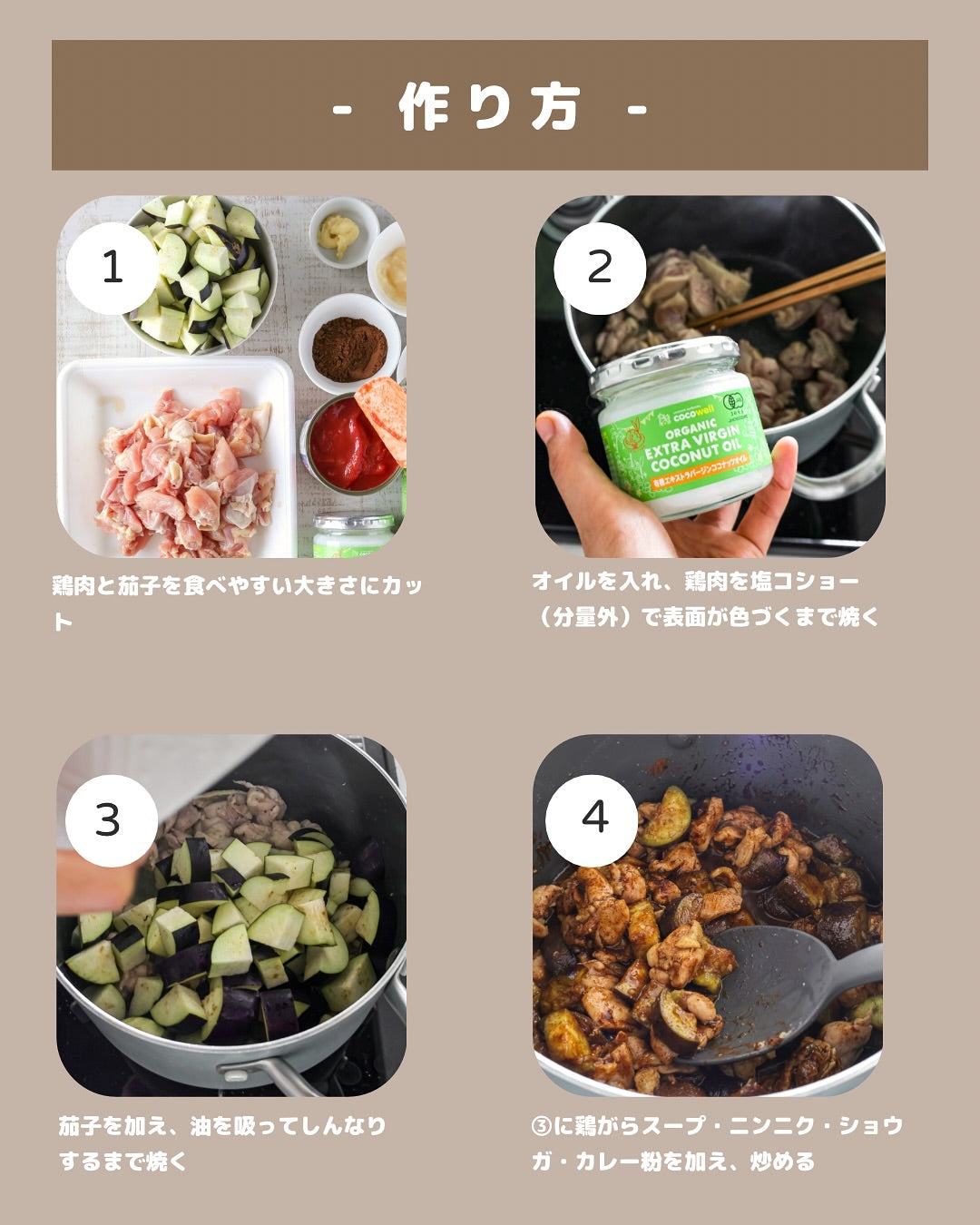 - 作り方 -

1

鶏肉と茄子を食べやすい大きさにカット

2

cocowell
ORGANIC
EXTRA VIRGIN
COCONUT OIL
有機エキストラバージンココナッツオイル

オイルを入れ、鶏肉を塩コショー（分量外）で表面が色づくまで焼く

3

茄子を加え、油を吸ってしんなりするまで焼く

4

③に鶏がらスープ・ニンニク・ショウガ・カレー粉を加え、炒める