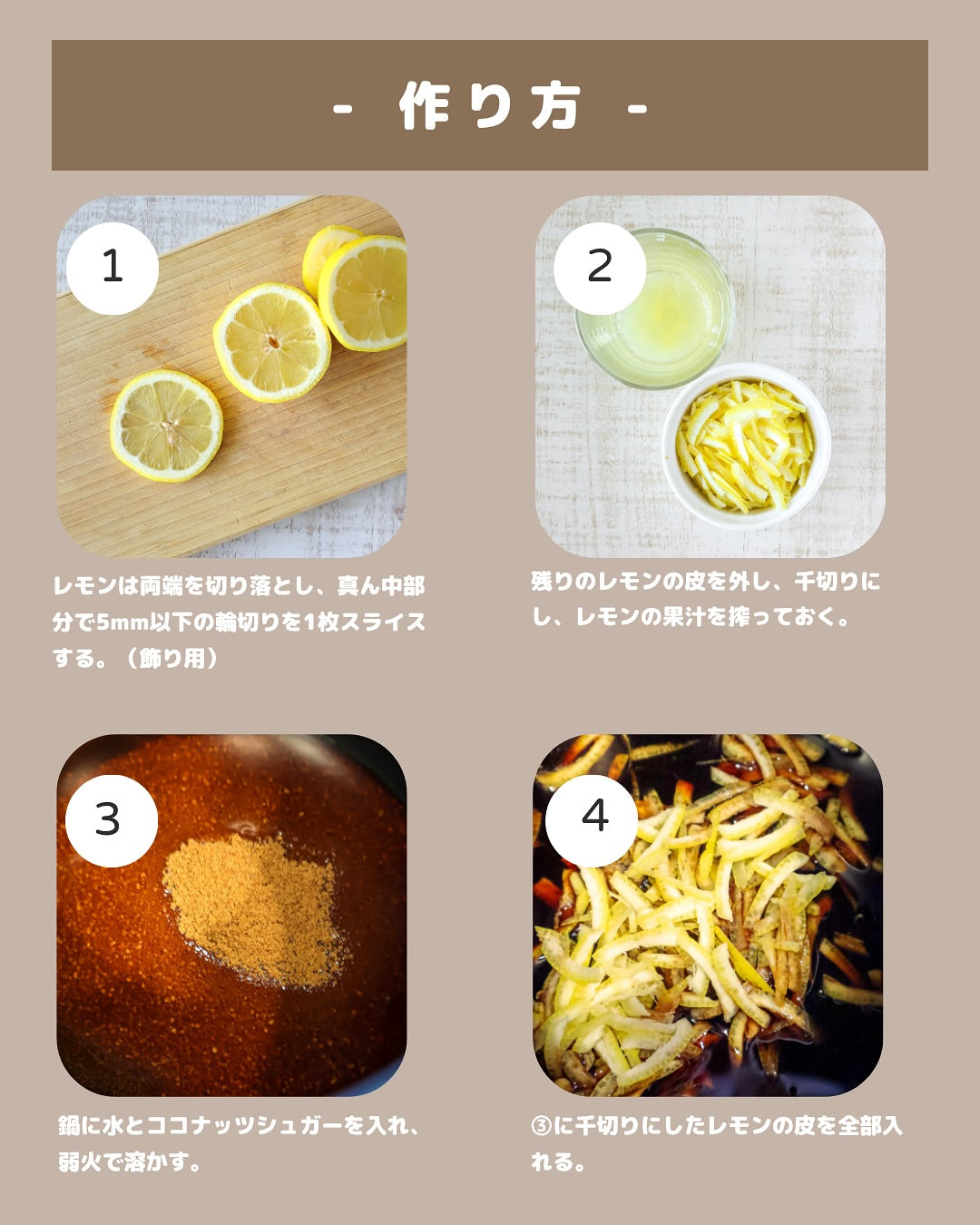 - 作り方 -

1

レモンは両端を切り落とし、真ん中部分で5mm以下の輪切りを1枚スライスする。（飾り用）

2

残りのレモンの皮を外し、千切りにし、レモンの果汁を搾っておく。

3

鍋に水とココナッツシュガーを入れ、弱火で溶かす。

4

③に千切りにしたレモンの皮を全部入れる。