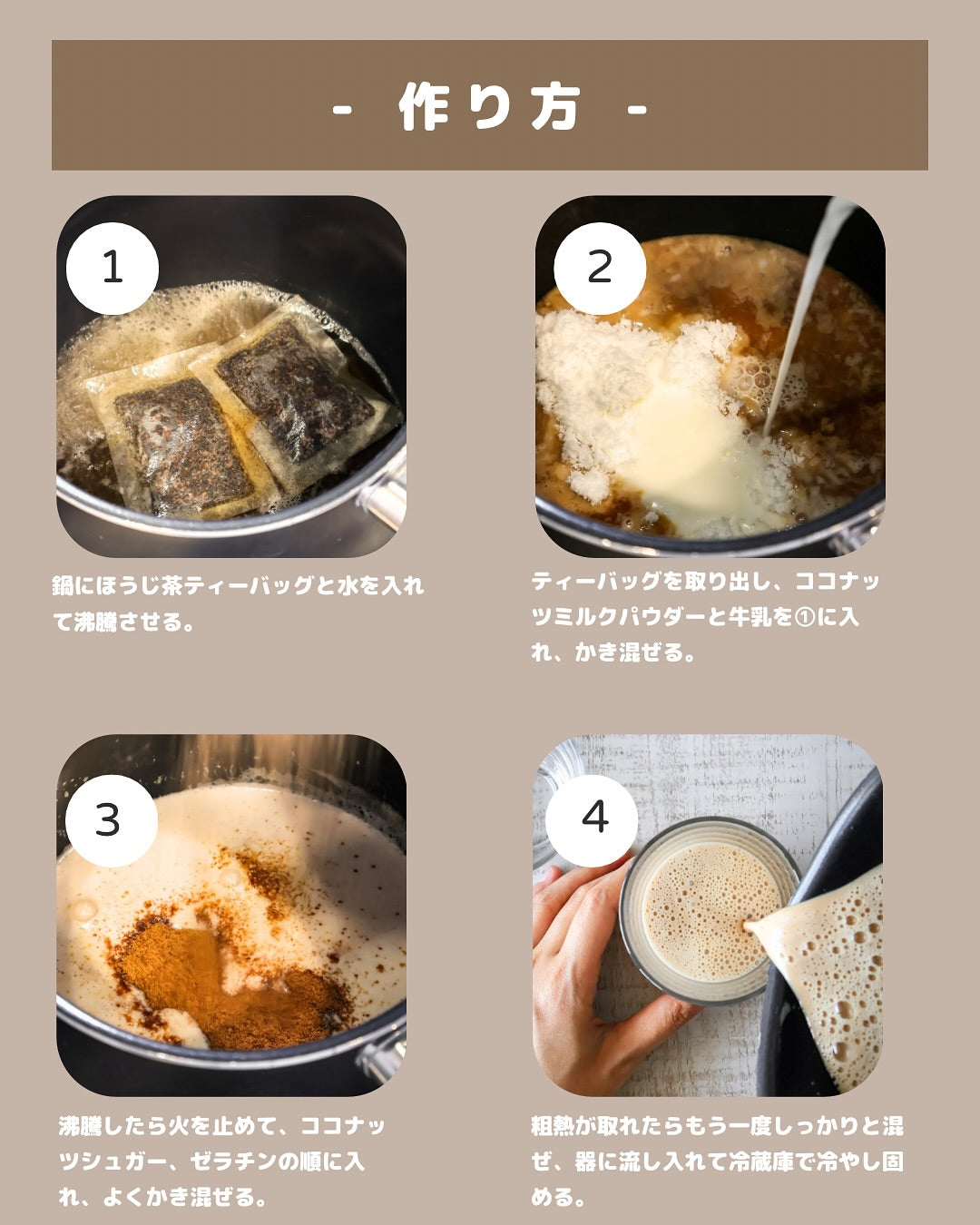 - 作り方 -

1

鍋にほうじ茶ティーバッグと水を入れて沸騰させる。

2

ティーバッグを取り出し、ココナッツミルクパウダーと牛乳を①に入れ、かき混ぜる。

3

沸騰したら火を止めて、ココナッツシュガー、ゼラチンの順に入れ、よくかき混ぜる。

4

粗熱が取れたらもう一度しっかりと混ぜ、器に流し入れて冷蔵庫で冷やし固める。