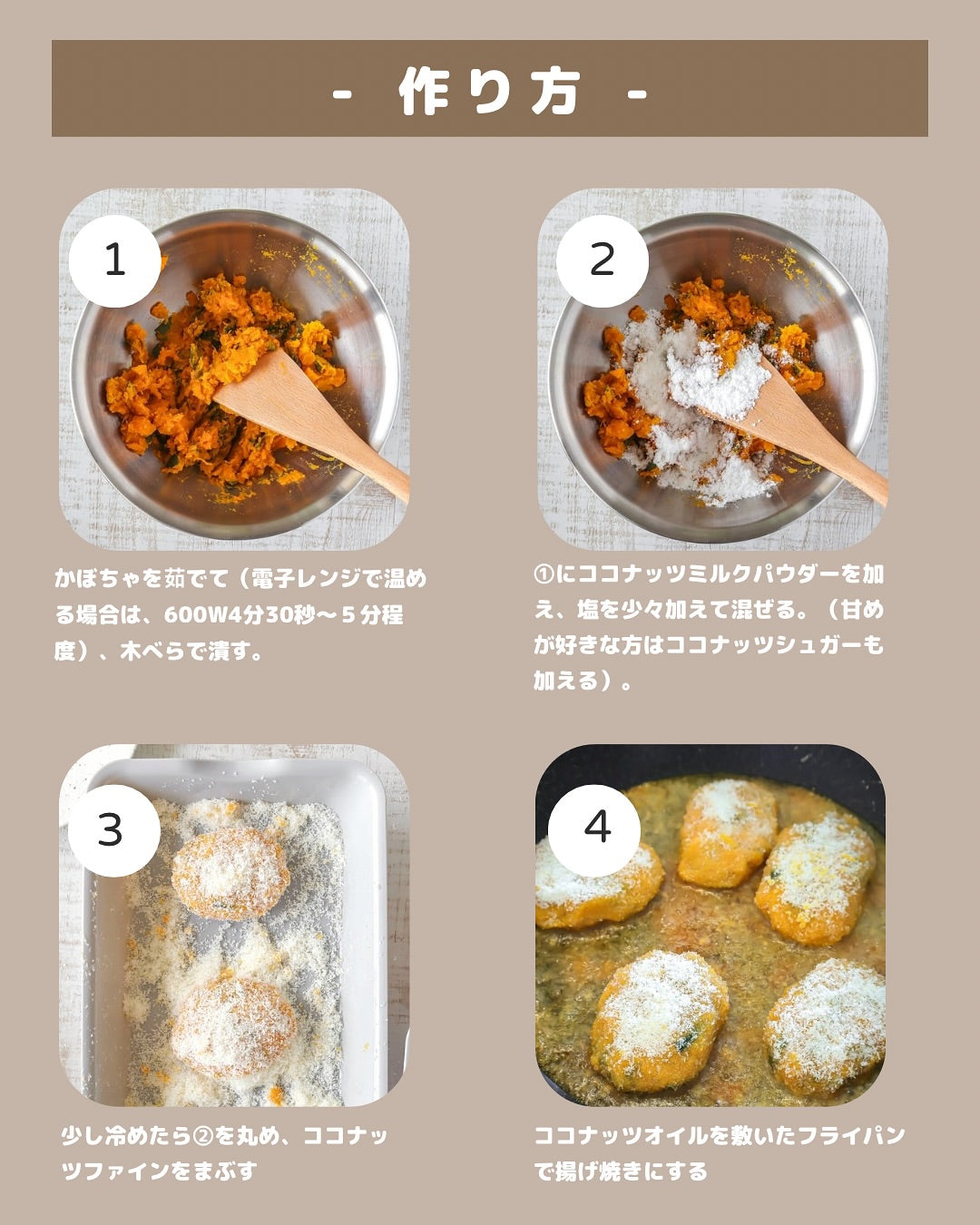 - 作り方 -

1

かぼちゃを茹でて（電子レンジで温める場合は、600W4分30秒〜５分程度）、木べらで潰す。

2

①にココナッツミルクパウダーを加え、塩を少々加えて混ぜる。（甘めが好きな方はココナッツシュガーも加える）。

3

少し冷めたら②を丸め、ココナッツファインをまぶす

4

ココナッツオイルを敷いたフライパンで揚げ焼きにする