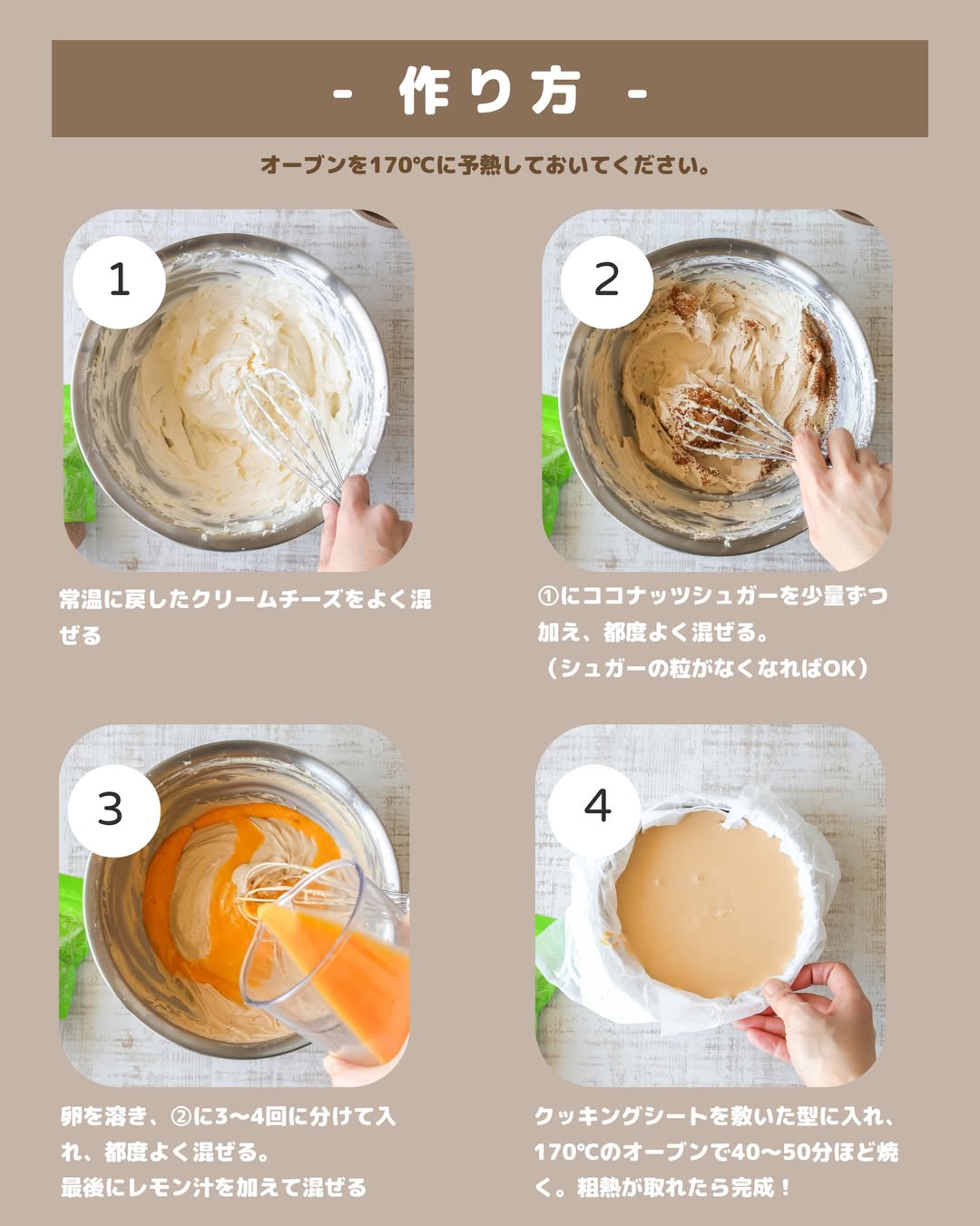 - 作り方 -

オーブンを170℃に予熱しておいてください。

1

常温に戻したクリームチーズをよく混ぜる

2

①にココナッツシュガーを少量ずつ加え、都度よく混ぜる。
（シュガーの粒がなくなればOK）

3

卵を溶き、②に3〜4回に分けて入れ、都度よく混ぜる。
最後にレモン汁を加えて混ぜる

4

クッキングシートを敷いた型に入れ、170℃のオーブンで40〜50分ほど焼く。粗熱が取れたら完成！