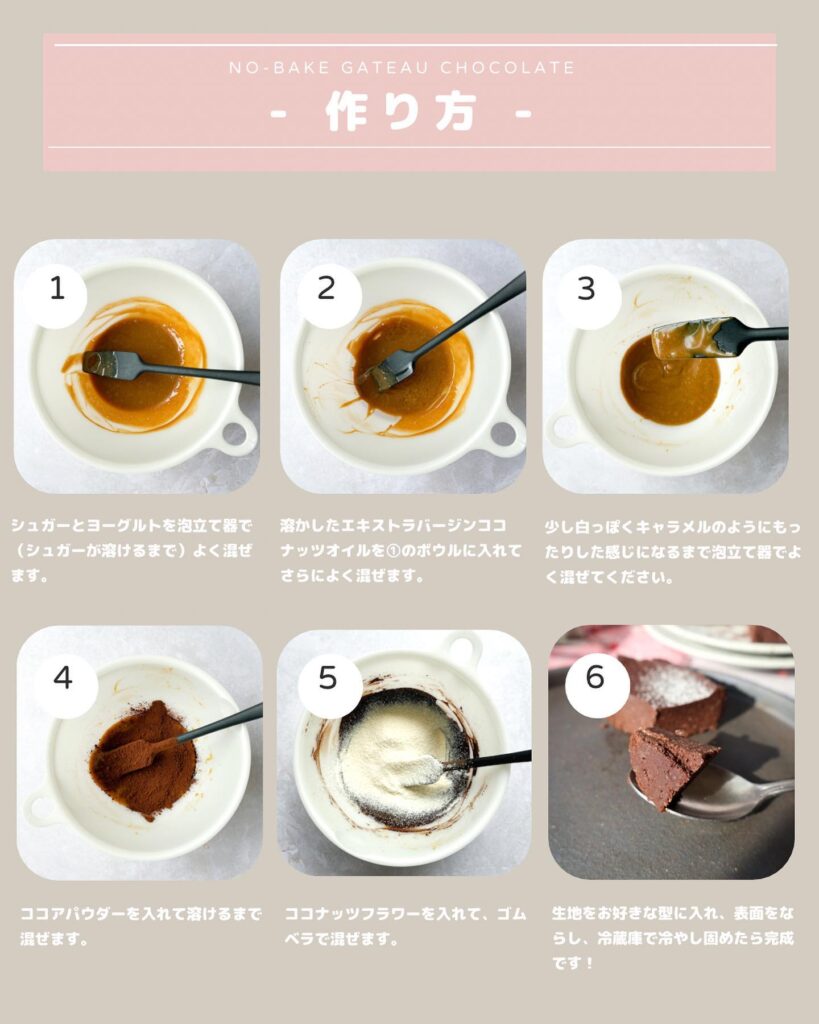 NO-BAKE GATEAU CHOCOLATE

- 作り方 -

1

シュガーとヨーグルトを泡立て器で（シュガーが溶けるまで）よく混ぜます。

2

溶かしたエキストラバージンココナッツオイルを①のボウルに入れてさらによく混ぜます。

3

少し白っぽくキャラメルのようにもったりした感じになるまで泡立て器でよく混ぜてください。

4

ココアパウダーを入れて溶けるまで混ぜます。

5

ココナッツフラワーを入れて、ゴムベラで混ぜます。

6

生地をお好きな型に入れ、表面をならし、冷蔵庫で冷やし固めたら完成です！