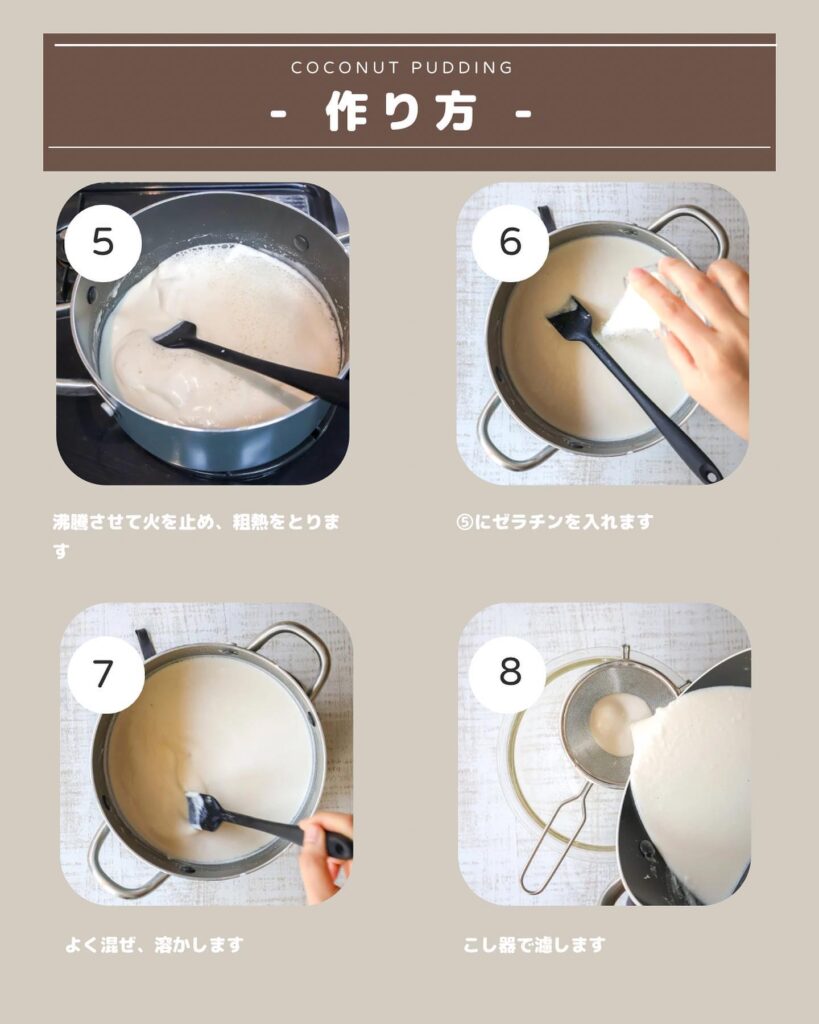 COCONUT PUDDING

- 作り方 -

5

沸騰させて火を止め、粗熱をとります

6

⑤にゼラチンを入れます

7

よく混ぜ、溶かします

8

こし器で濾します