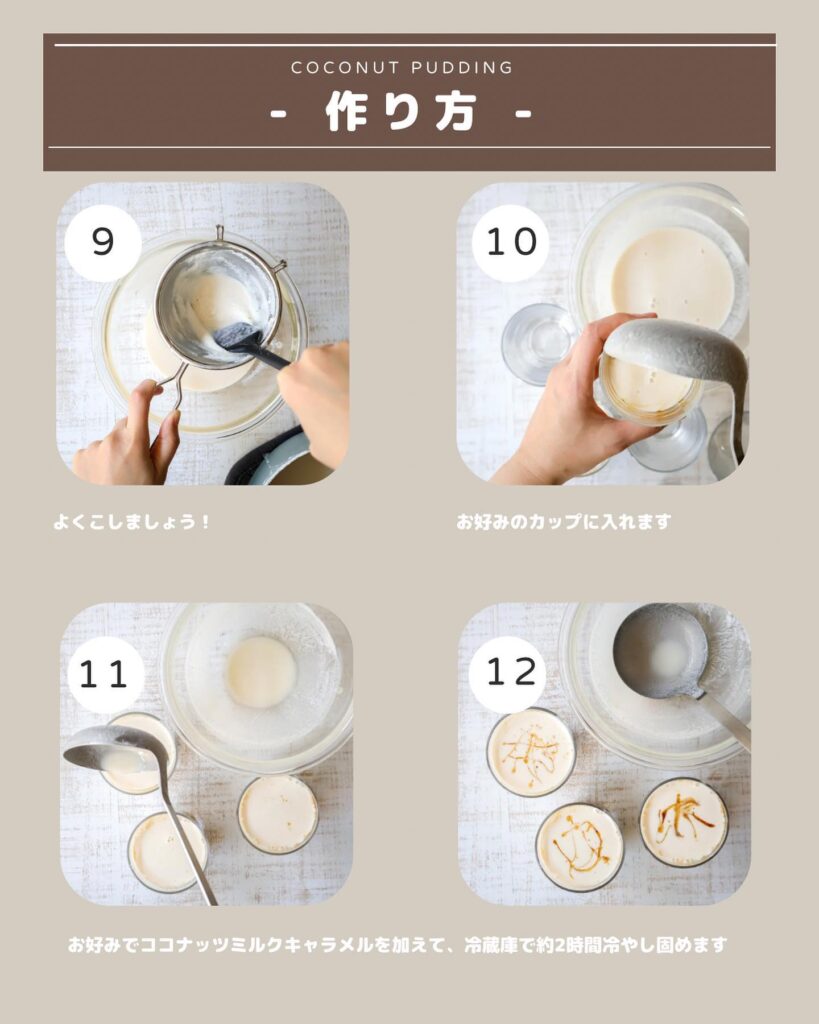 COCONUT PUDDING
- 作り方 -

9

よくこしましょう！

10

お好みのカップに入れます

11

12

お好みでココナッツミルクキャラメルを加えて、冷蔵庫で約2時間冷やし固めます