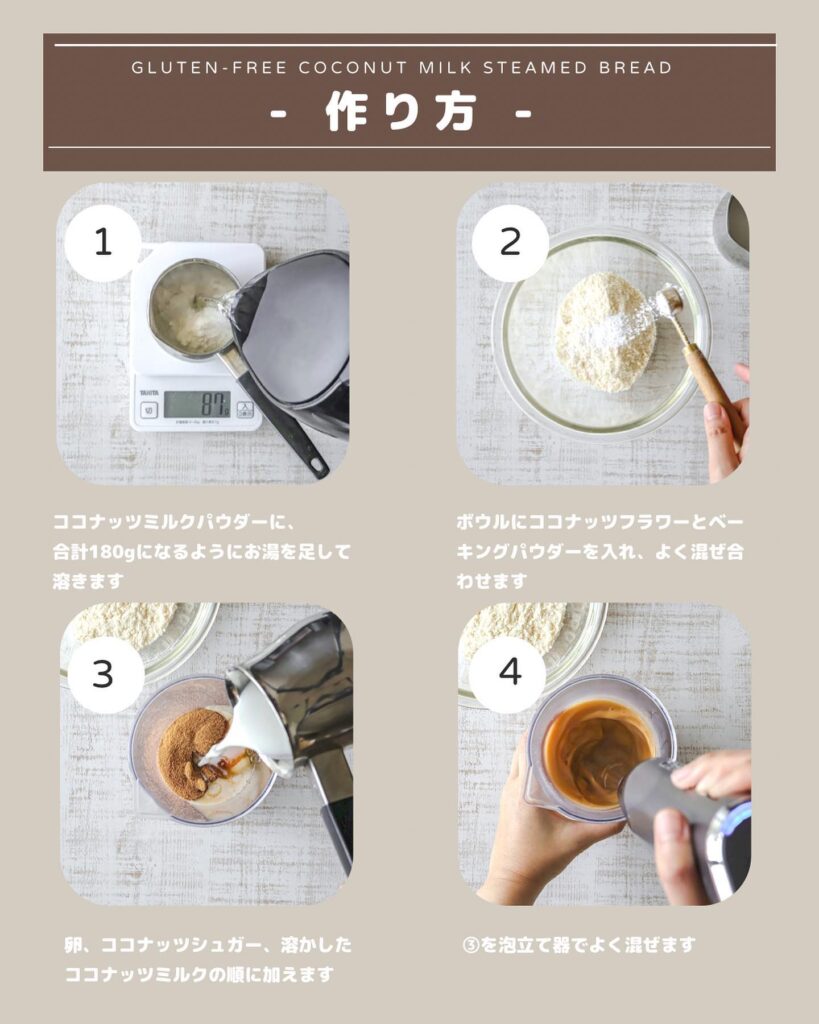 GLUTEN-FREE COCONUT MILK STEAMED BREAD

- 作り方 -

1

TANITA

87

ココナッツミルクパウダーに、合計180gになるようにお湯を足して溶きます

2

ボウルにココナッツフラワーとベーキングパウダーを入れ、よく混ぜ合わせます

3

卵、ココナッツシュガー、溶かしたココナッツミルクの順に加えます

4

③を泡立て器でよく混ぜます