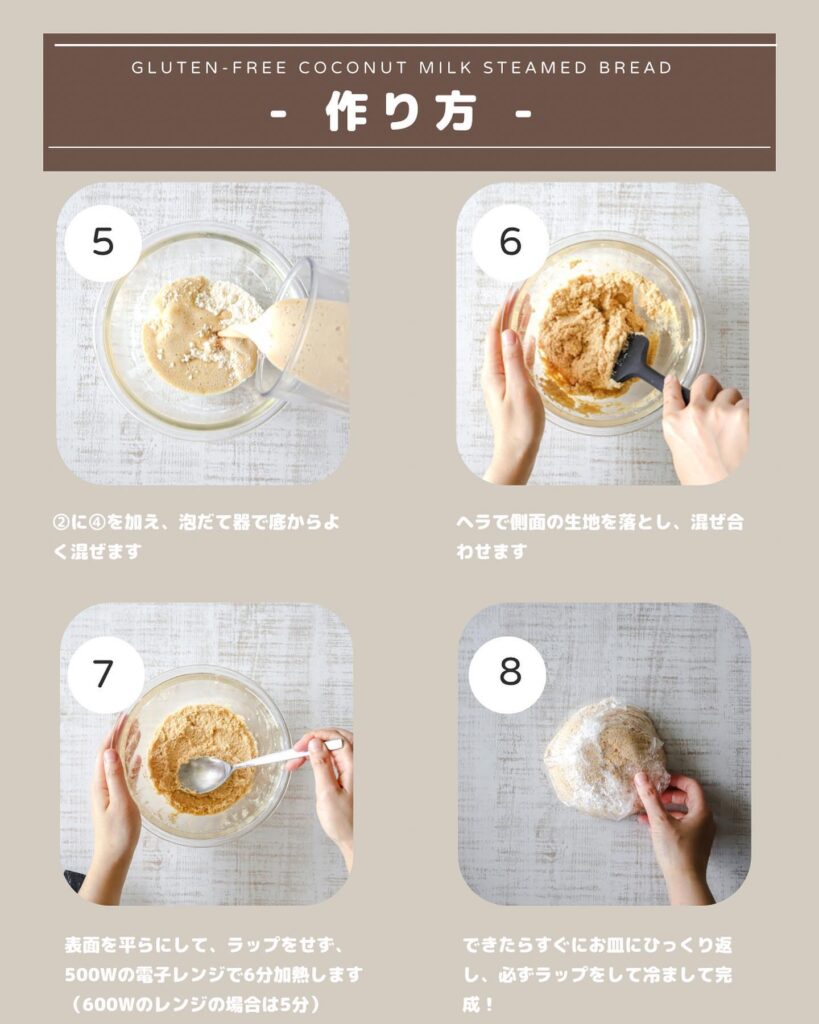 GLUTEN-FREE COCONUT MILK STEAMED BREAD

- 作り方 -

5

②に④を加え、泡だて器で底からよく混ぜます

6

ヘラで側面の生地を落とし、混ぜ合わせます

7

表面を平らにして、ラップをせず、500Wの電子レンジで6分加熱します（600Wのレンジの場合は5分）

8

できたらすぐにお皿にひっくり返し、必ずラップをして冷まして完成！