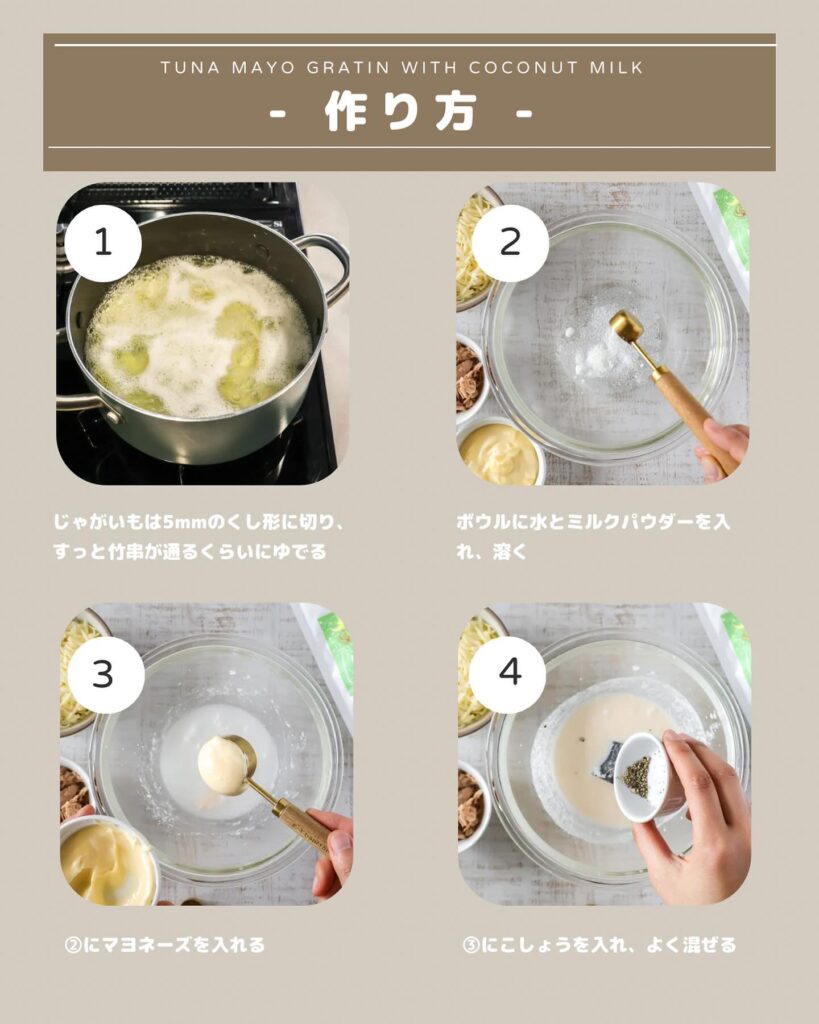 TUNA MAYO GRATIN WITH COCONUT MILK
- 作り方 -

1

じゃがいもは5mmのくし形に切り、すっと竹串が通るくらいにゆでる

2

ボウルに水とミルクパウダーを入れ、溶く

3

②にマヨネーズを入れる

4

③にこしょうを入れ、よく混ぜる