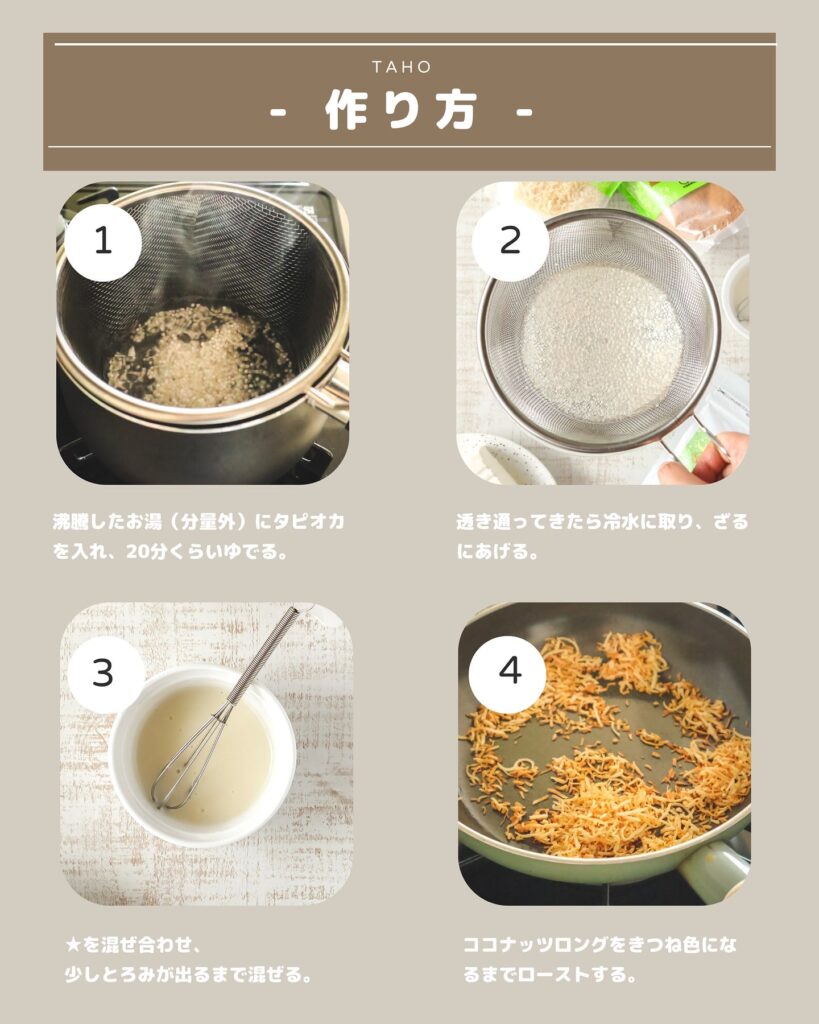 TAHO
- 作り方 -

1

沸騰したお湯（分量外）にタピオカを入れ、20分くらいゆでる。

2

透き通ってきたら冷水に取り、ざるにあげる。

3

★を混ぜ合わせ、
少しとろみが出るまで混ぜる。

4

ココナッツロングをきつね色になるまでローストする。