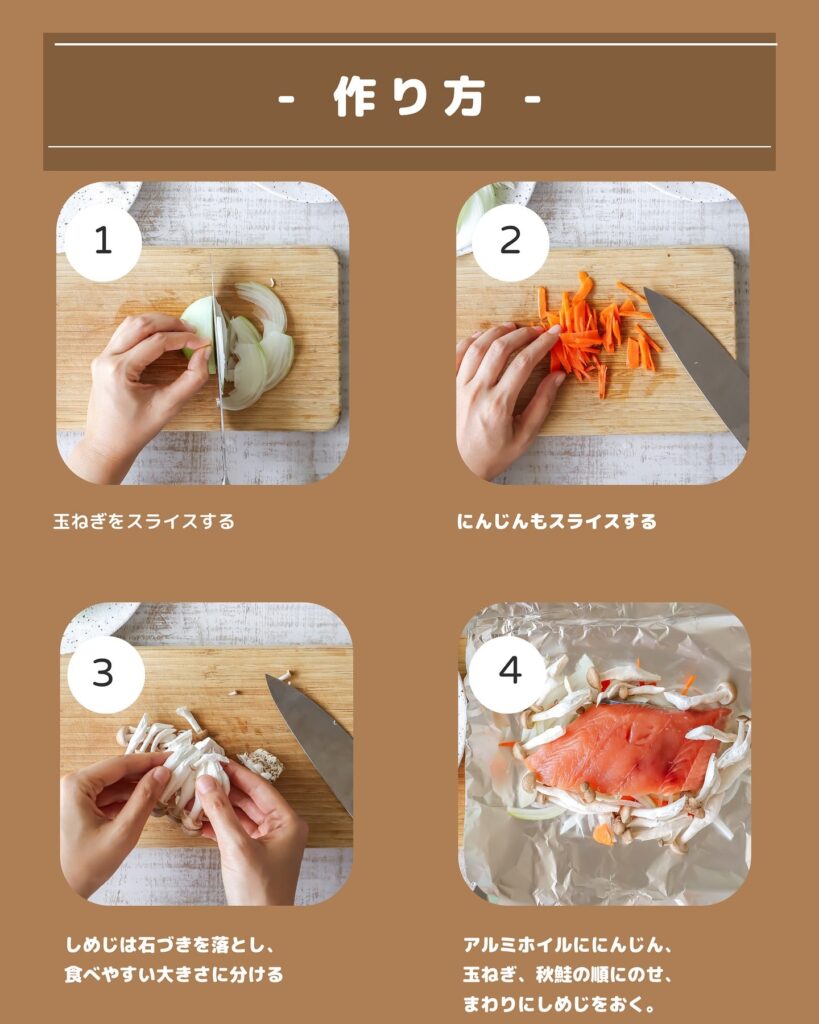 - 作り方 -

1

玉ねぎをスライスする

2

にんじんもスライスする

3

しめじは石づきを落とし、食べやすい大きさに分ける

4

アルミホイルににんじん、玉ねぎ、秋鮭の順にのせ、まわりにしめじをおく。