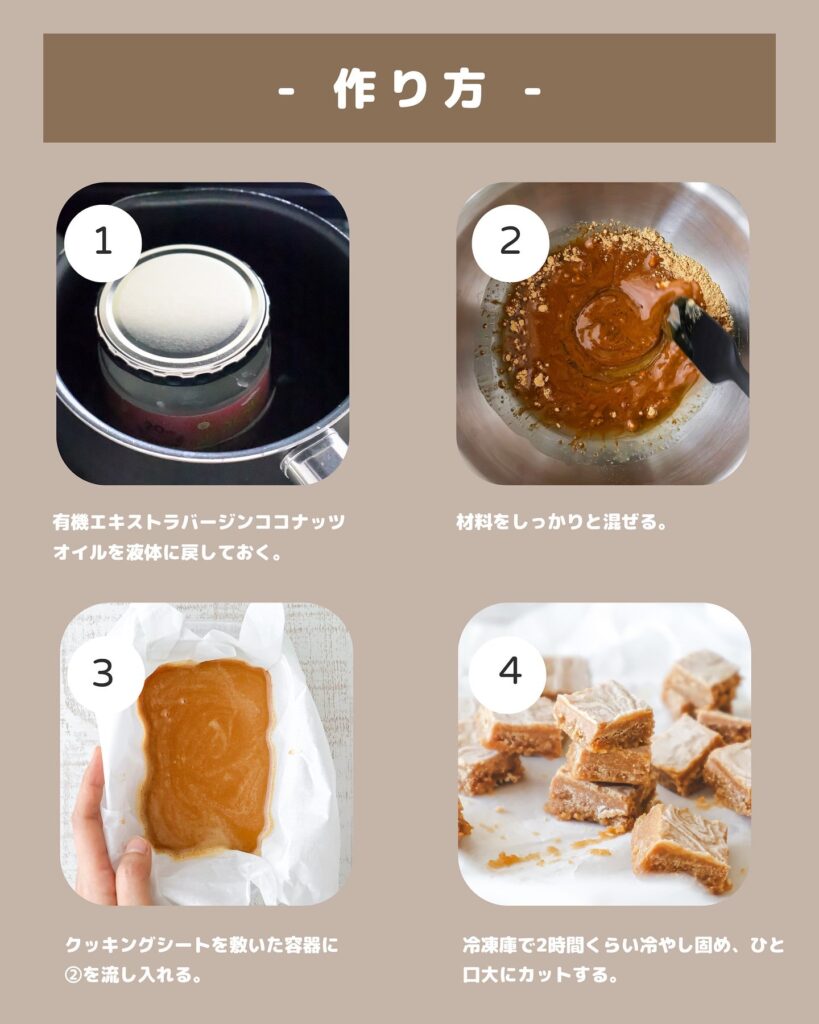 - 作り方 -

1

有機エキストラバージンココナッツオイルを液体に戻しておく。

2

材料をしっかりと混ぜる。

3

クッキングシートを敷いた容器に②を流し入れる。

4

冷凍庫で2時間くらい冷やし固め、ひと口大にカットする。