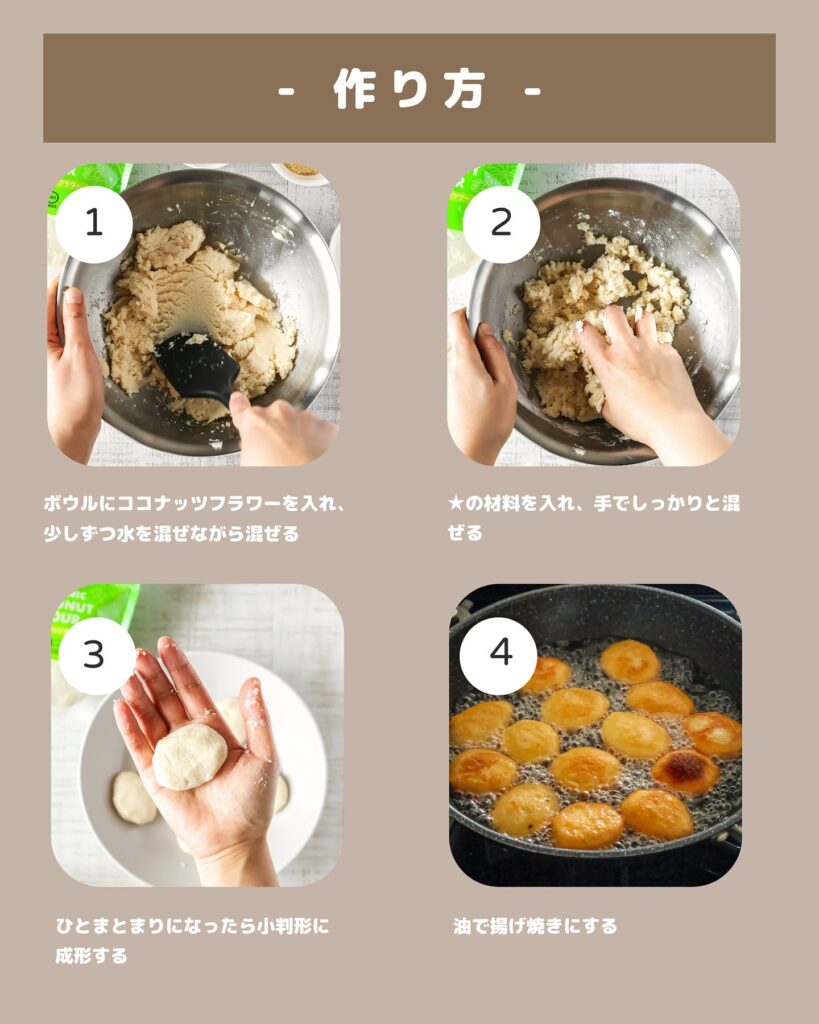 - 作り方 -

1

ボウルにココナッツフラワーを入れ、少しずつ水を混ぜながら混ぜる

2

★の材料を入れ、手でしっかりと混ぜる

3

ひとまとまりになったら小判形に成形する

4

油で揚げ焼きにする