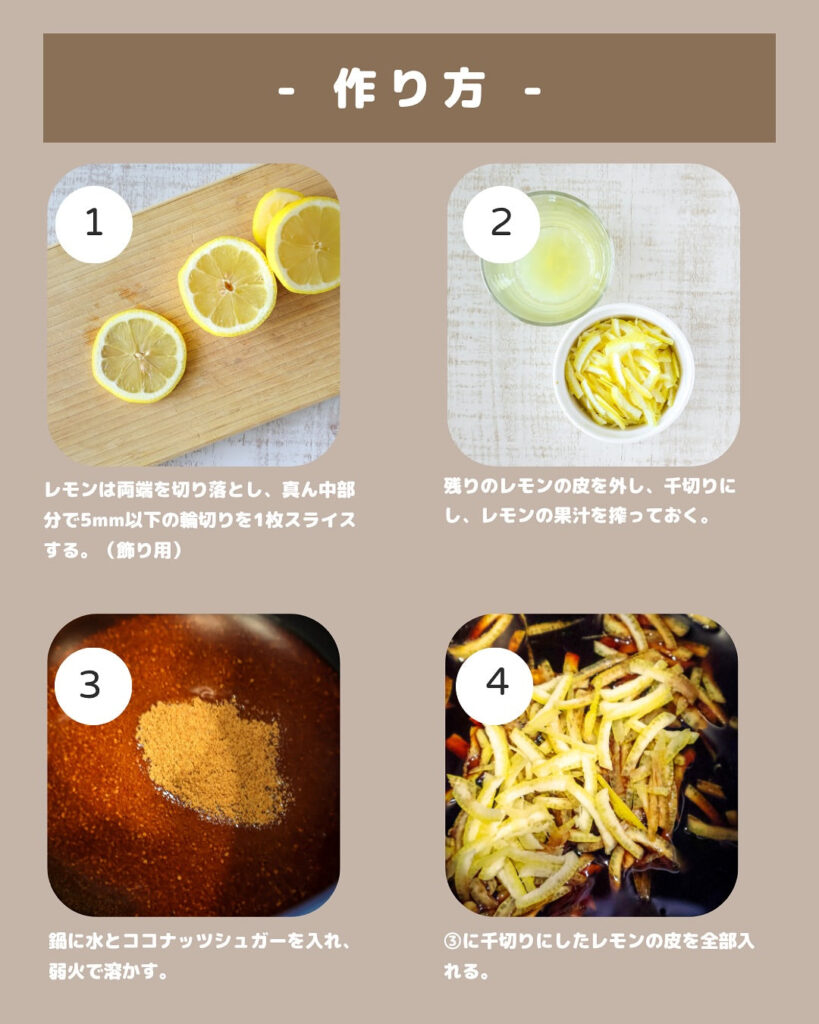 - 作り方 -

1

レモンは両端を切り落とし、真ん中部分で5mm以下の輪切りを1枚スライスする。（飾り用）

2

残りのレモンの皮を外し、千切りにし、レモンの果汁を搾っておく。

3

鍋に水とココナッツシュガーを入れ、弱火で溶かす。

4

③に千切りにしたレモンの皮を全部入れる。