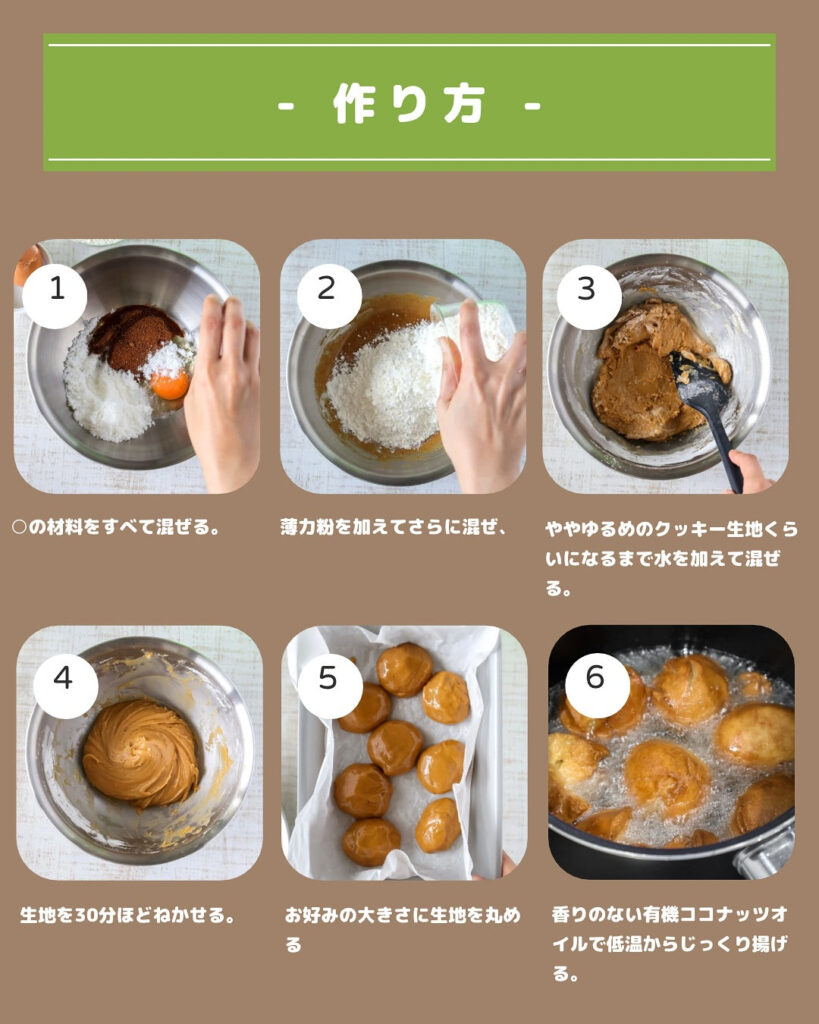 - 作り方 -

1

○の材料をすべて混ぜる。

2

薄力粉を加えてさらに混ぜ、

3

ややゆるめのクッキー生地くらいになるまで水を加えて混ぜる。

4

生地を30分ほどねかせる。

5

お好みの大きさに生地を丸める

6

香りのない有機ココナッツオイルで低温からじっくり揚げる。