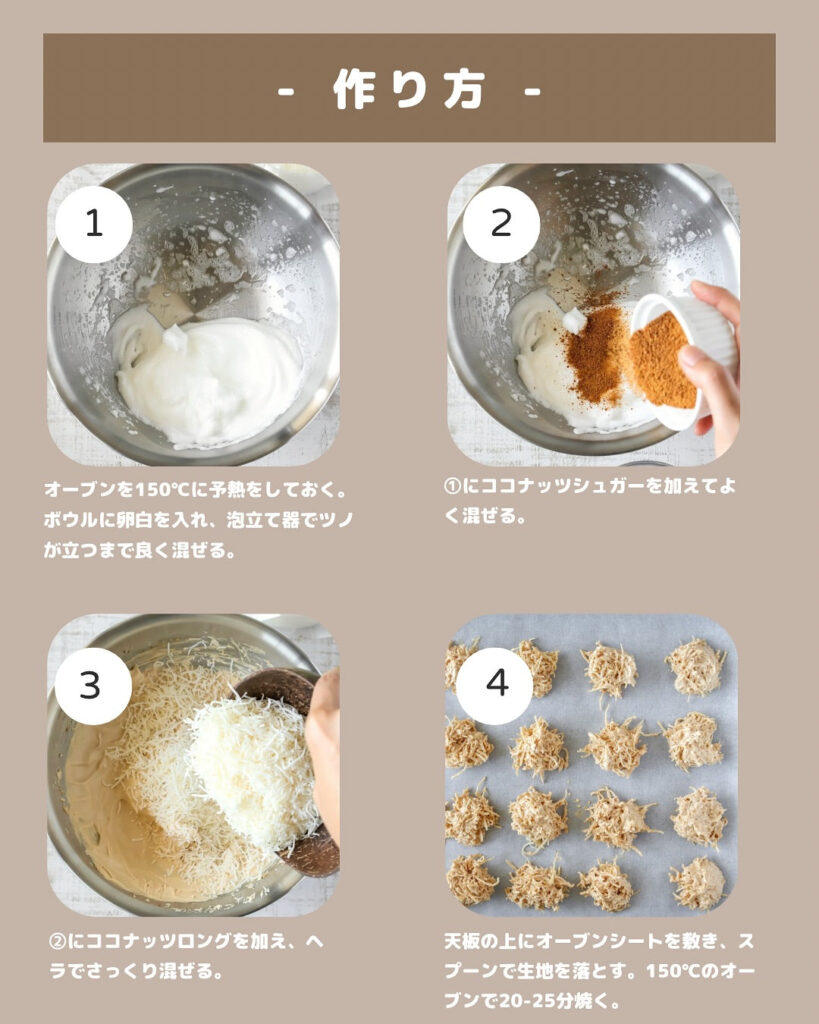 - 作り方 -

1

オーブンを150℃に予熱をしておく。ボウルに卵白を入れ、泡立て器でツノが立つまで良く混ぜる。

2

①にココナッツシュガーを加えてよく混ぜる。

3

②にココナッツロングを加え、ヘラでさっくり混ぜる。

4

天板の上にオーブンシートを敷き、スプーンで生地を落とす。150℃のオーブンで20-25分焼く。