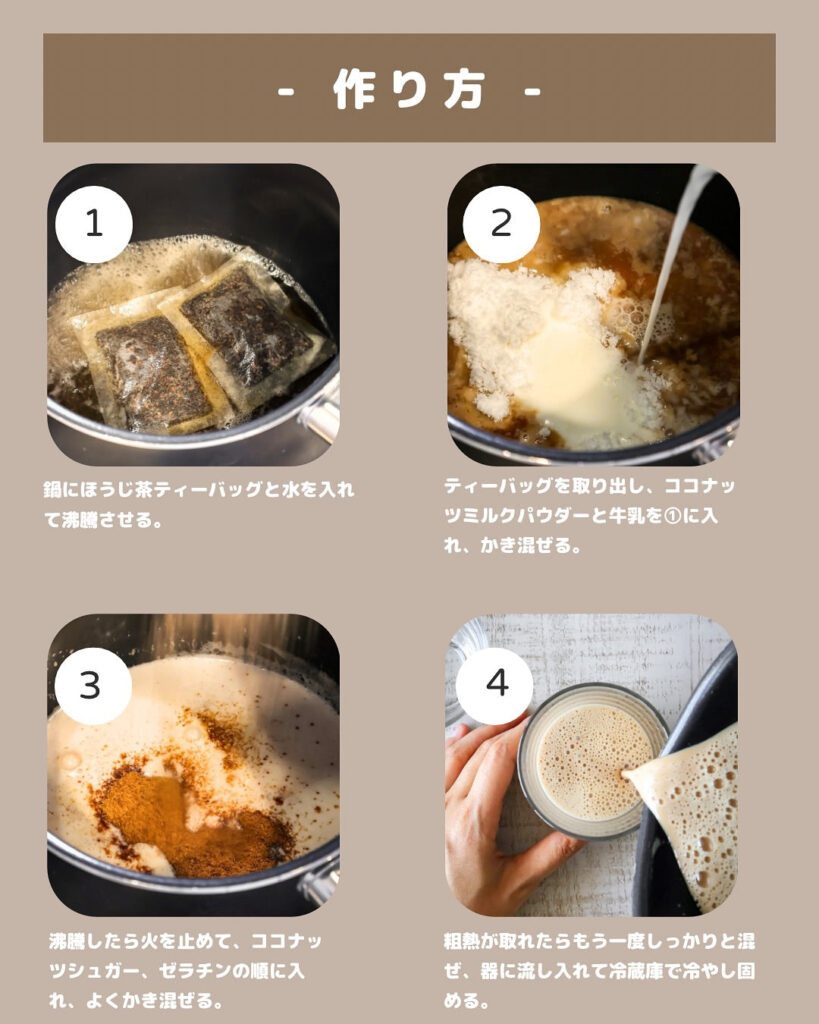 - 作り方 -

1

鍋にほうじ茶ティーバッグと水を入れて沸騰させる。

2

ティーバッグを取り出し、ココナッツミルクパウダーと牛乳を①に入れ、かき混ぜる。

3

沸騰したら火を止めて、ココナッツシュガー、ゼラチンの順に入れ、よくかき混ぜる。

4

粗熱が取れたらもう一度しっかりと混ぜ、器に流し入れて冷蔵庫で冷やし固める。