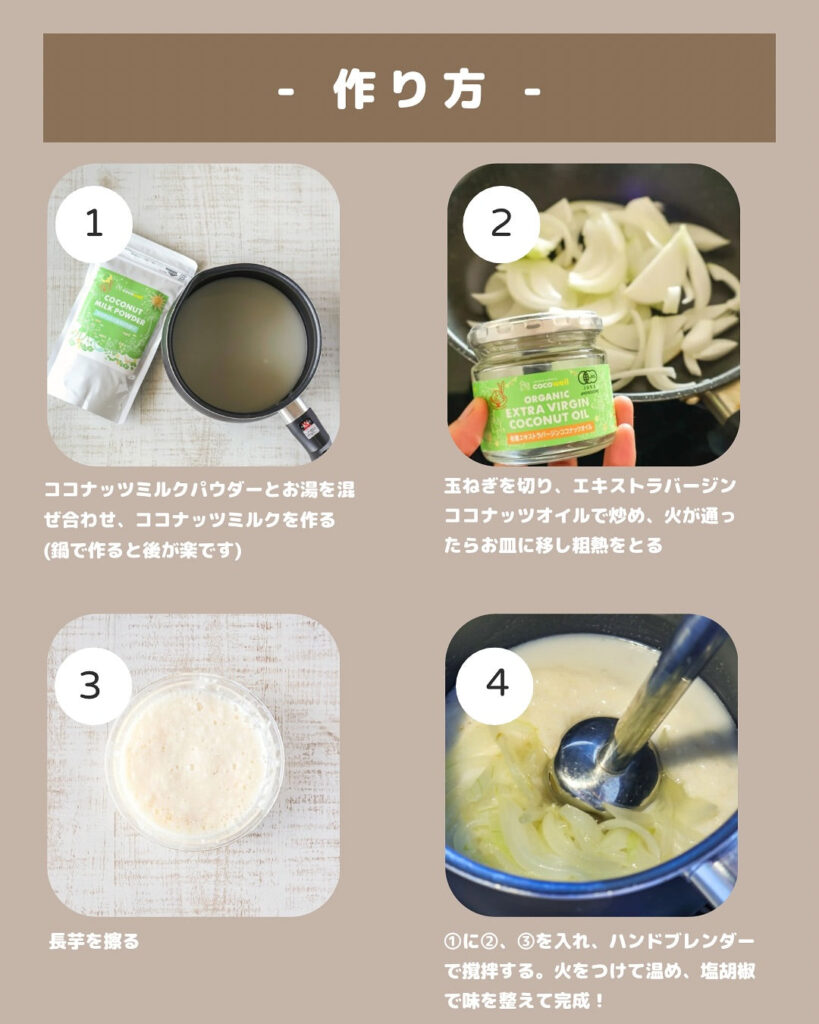 - 作り方 -

1

COCONUT MILK POWDER

ココナッツミルクパウダーとお湯を混ぜ合わせ、ココナッツミルクを作る
(鍋で作ると後が楽です)

2

cocowell
ORGANIC
EXTRA VIRGIN
COCONUT OIL
有機エキストラバージンココナッツオイル

玉ねぎを切り、エキストラバージンココナッツオイルで炒め、火が通ったらお皿に移し粗熱をとる

3

長芋を擦る

4

①に②、③を入れ、ハンドブレンダーで撹拌する。火をつけて温め、塩胡椒で味を整えて完成！