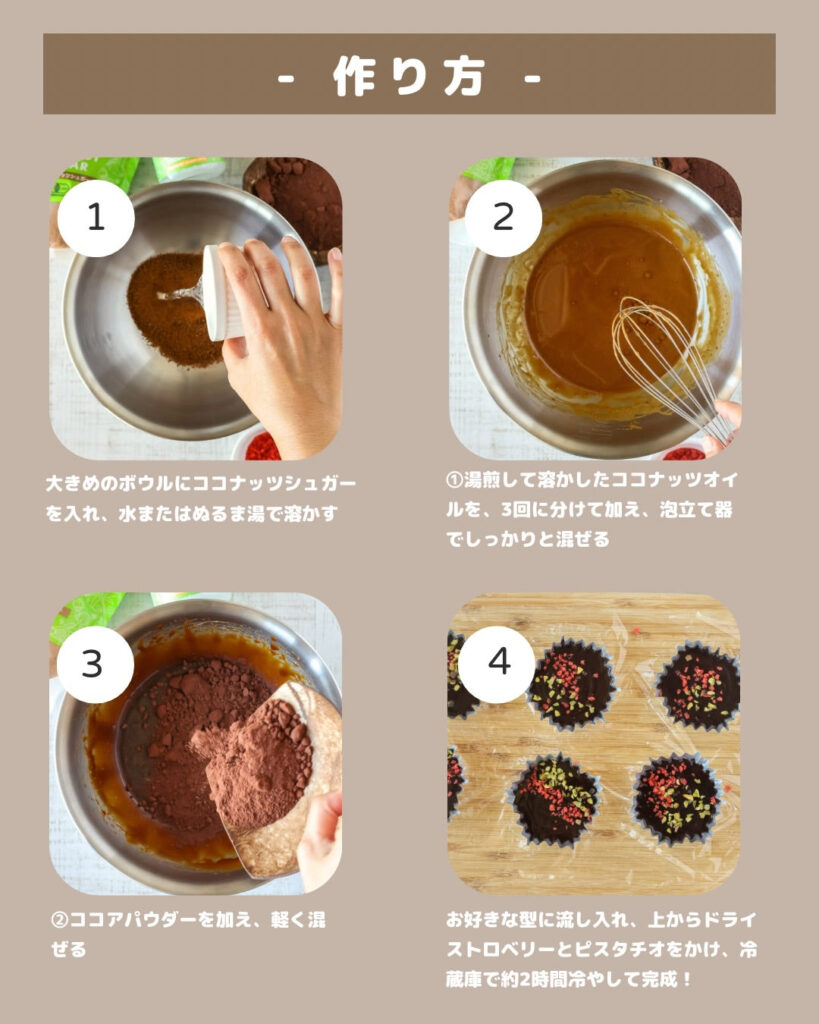 - 作り方 -

1

大きめのボウルにココナッツシュガーを入れ、水またはぬるま湯で溶かす

2

①湯煎して溶かしたココナッツオイルを、3回に分けて加え、泡立て器でしっかりと混ぜる

3

②ココアパウダーを加え、軽く混ぜる

4

お好きな型に流し入れ、上からドライストロベリーとピスタチオをかけ、冷蔵庫で約2時間冷やして完成！