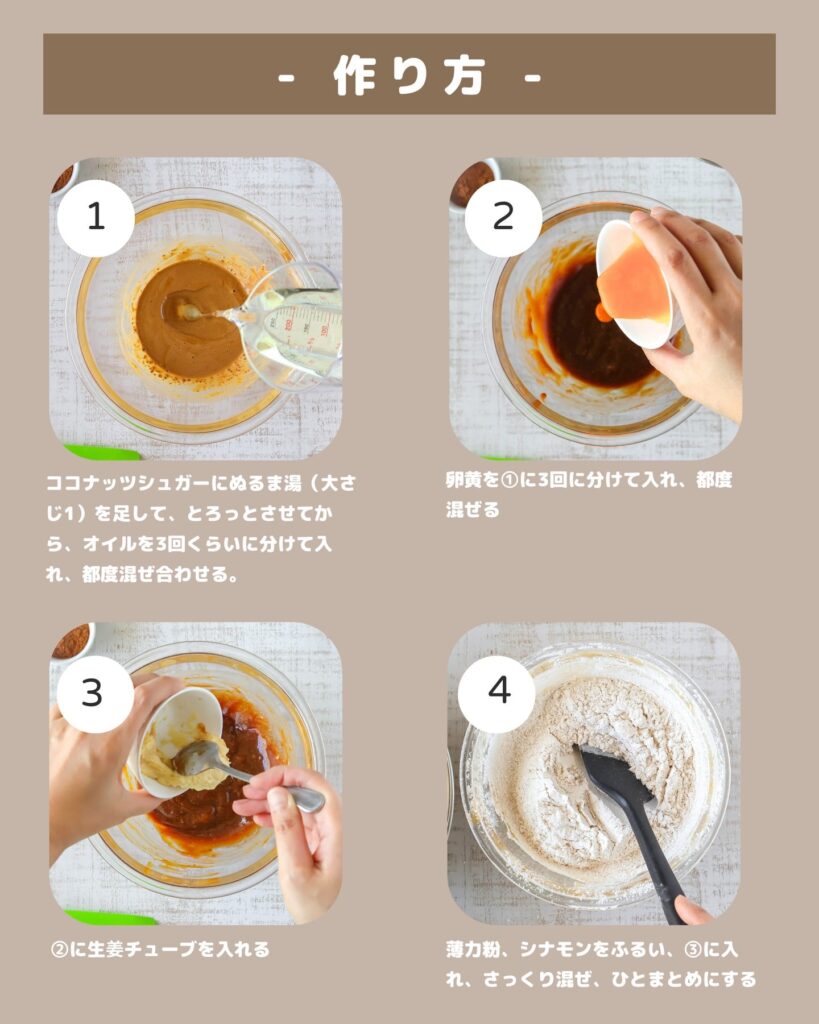 - 作り方 -

1

ココナッツシュガーにぬるま湯（大さじ1）を足して、とろっとさせてから、オイルを3回くらいに分けて入れ、都度混ぜ合わせる。

2

卵黄を①に3回に分けて入れ、都度混ぜる

3

②に生姜チューブを入れる

4

薄力粉、シナモンをふるい、③に入れ、さっくり混ぜ、ひとまとめにする