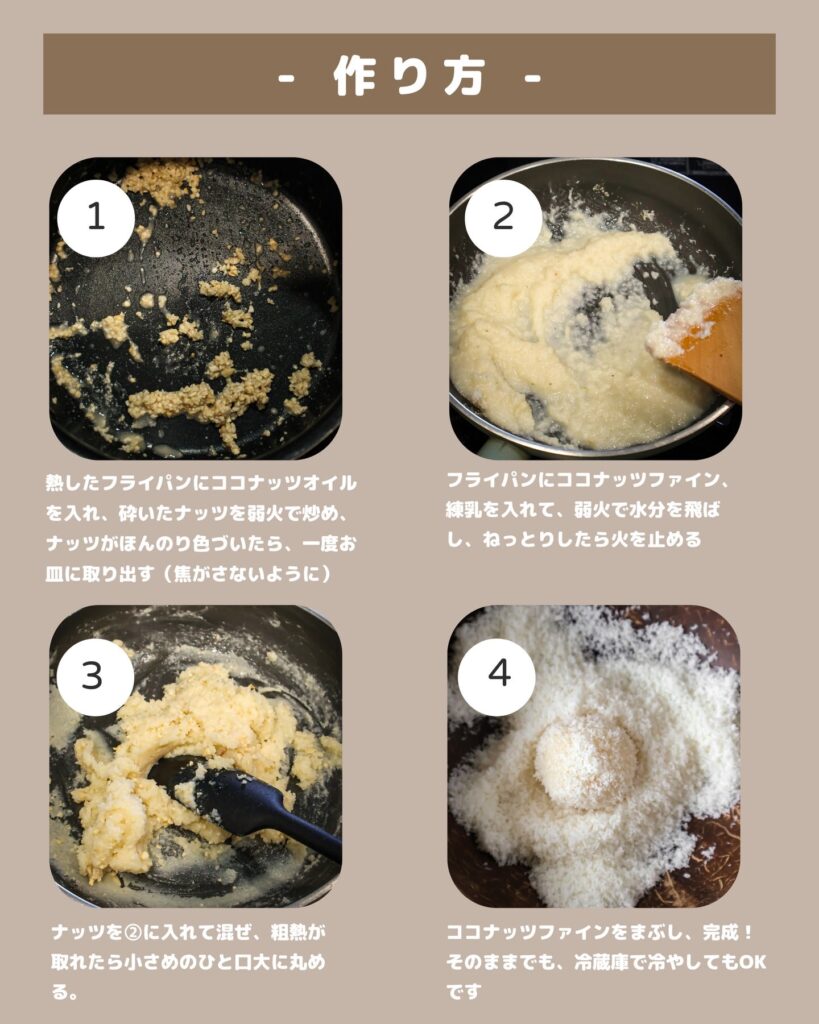 - 作り方 -

1

熱したフライパンにココナッツオイルを入れ、砕いたナッツを弱火で炒め、ナッツがほんのり色づいたら、一度お皿に取り出す（焦がさないように）

2

フライパンにココナッツファイン、練乳を入れて、弱火で水分を飛ばし、ねっとりしたら火を止める

3

ナッツを②に入れて混ぜ、粗熱が取れたら小さめのひと口大に丸める。

4

ココナッツファインをまぶし、完成！そのままでも、冷蔵庫で冷やしてもOKです