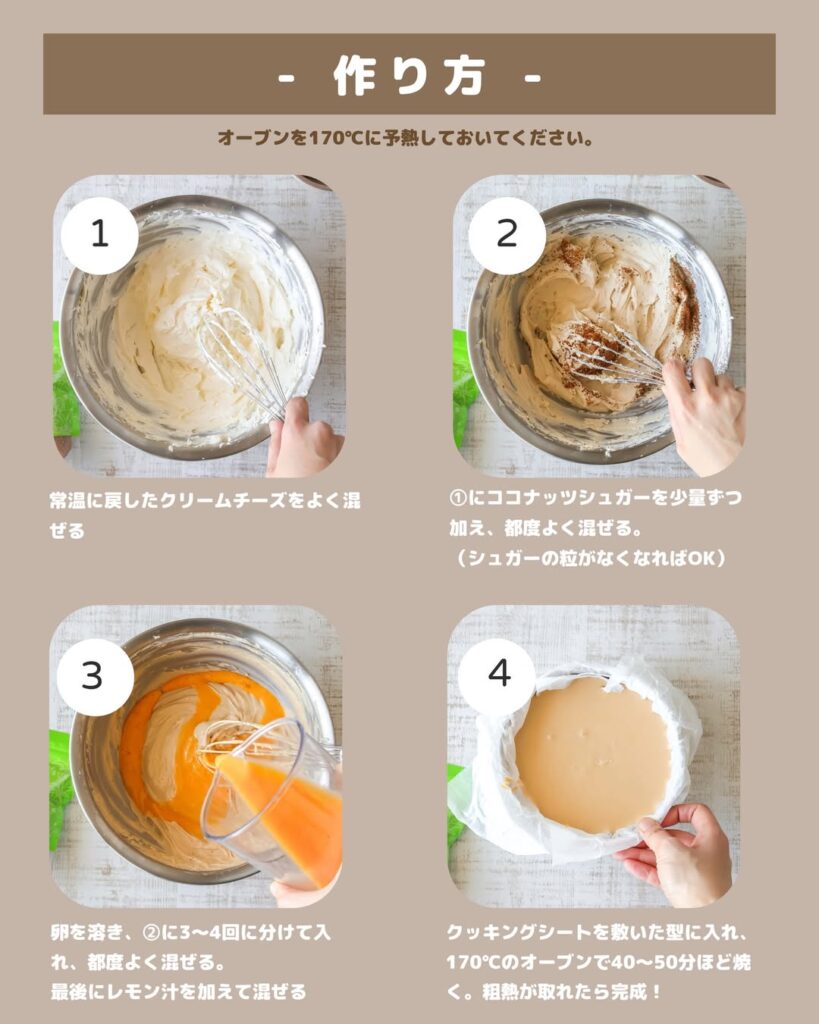 - 作り方 -

オーブンを170℃に予熱しておいてください。

1

常温に戻したクリームチーズをよく混ぜる

2

①にココナッツシュガーを少量ずつ加え、都度よく混ぜる。
（シュガーの粒がなくなればOK）

3

卵を溶き、②に3〜4回に分けて入れ、都度よく混ぜる。
最後にレモン汁を加えて混ぜる

4

クッキングシートを敷いた型に入れ、170℃のオーブンで40〜50分ほど焼く。粗熱が取れたら完成！