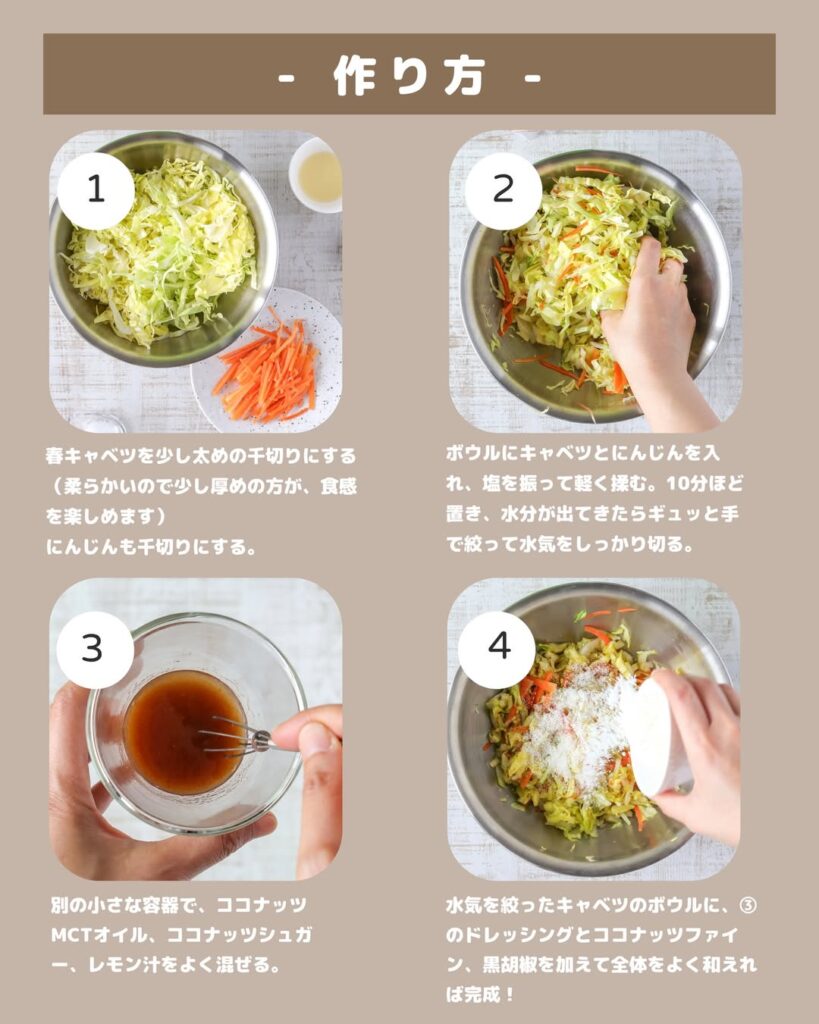 - 作り方 -

1

春キャベツを少し太めの千切りにする（柔らかいので少し厚めの方が、食感を楽しめます）
にんじんも千切りにする。

2

ボウルにキャベツとにんじんを入れ、塩を振って軽く揉む。10分ほど置き、水分が出てきたらギュッと手で絞って水気をしっかり切る。

3

別の小さな容器で、ココナッツMCTオイル、ココナッツシュガー、レモン汁をよく混ぜる。

4

水気を絞ったキャベツのボウルに、③のドレッシングとココナッツファイン、黒胡椒を加えて全体をよく和えれば完成！